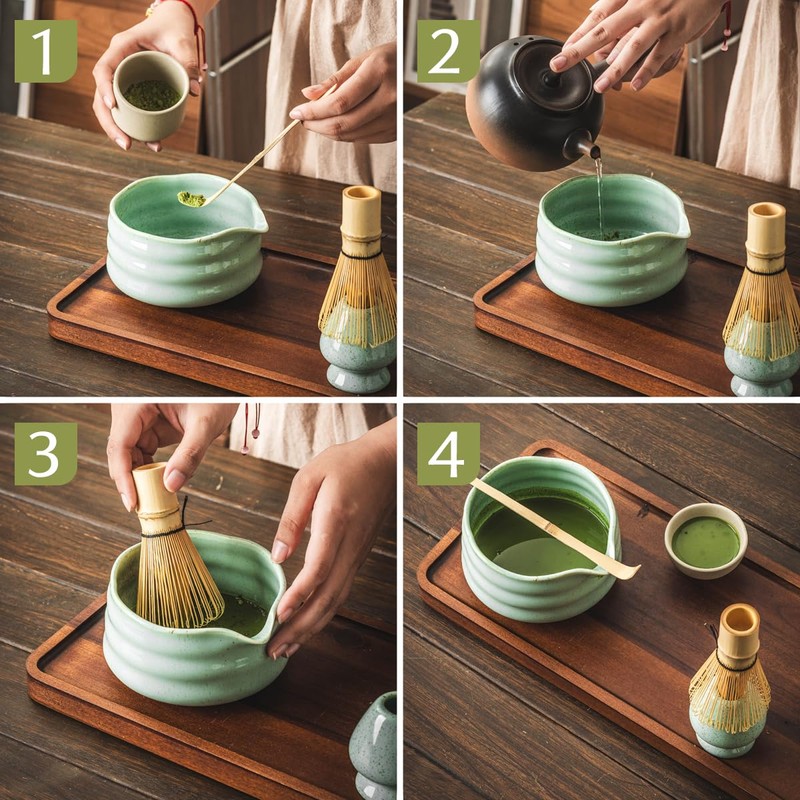 1

2

3

4