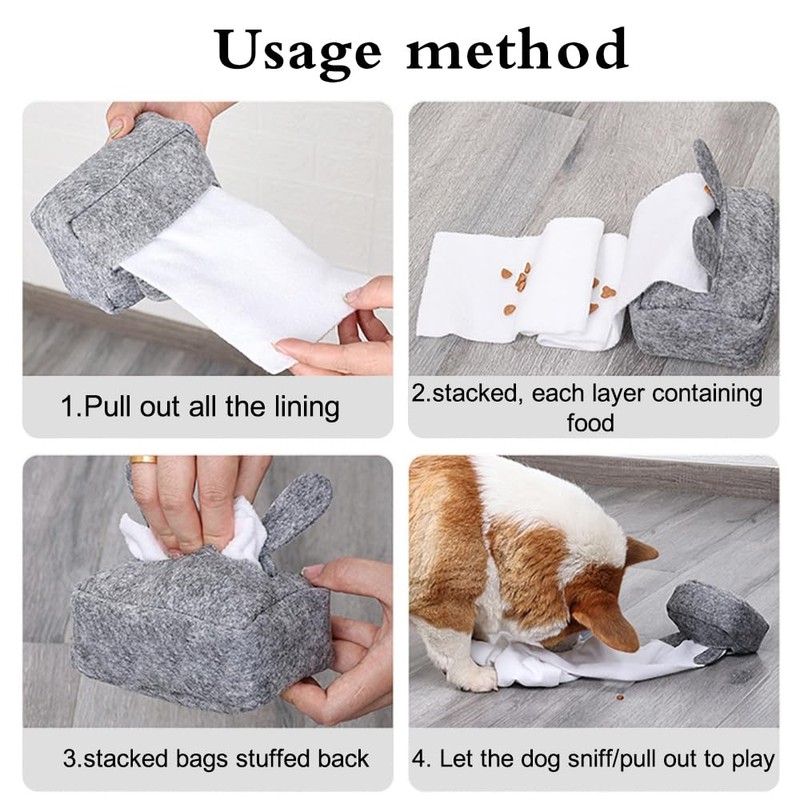 Usage method

1.Pull out all the lining

2.stacked, each layer containing food

3.stacked bags stuffed back

4. Let the dog sniff/pull out to play