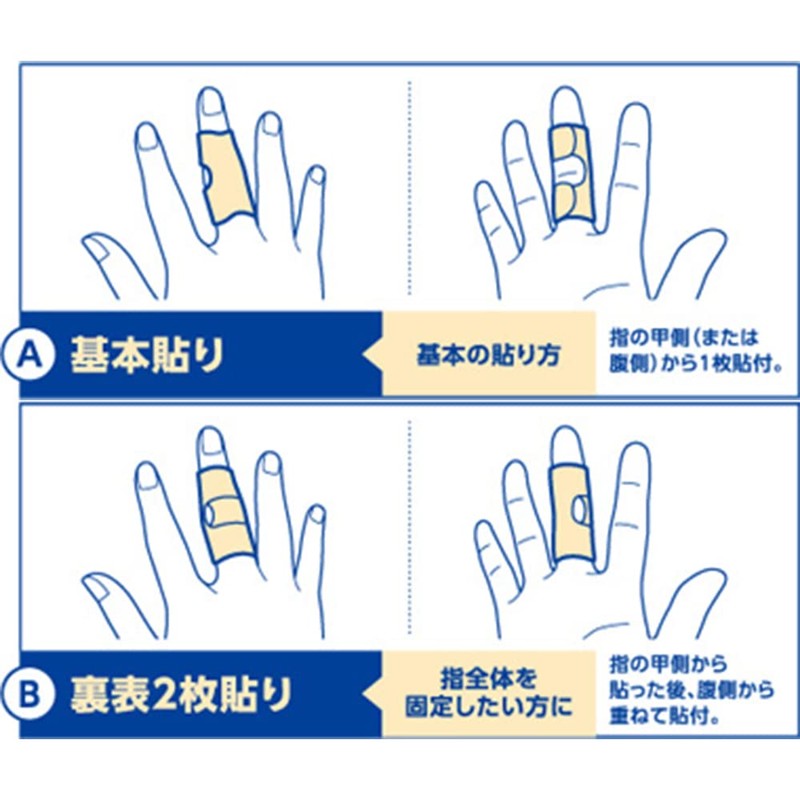 A 基本貼り

基本の貼り方

指の甲側（または腹側）から1枚貼付。

B 裏表2枚貼り

指全体を固定したい方に

指の甲側から貼った後、腹側から重ねて貼付。