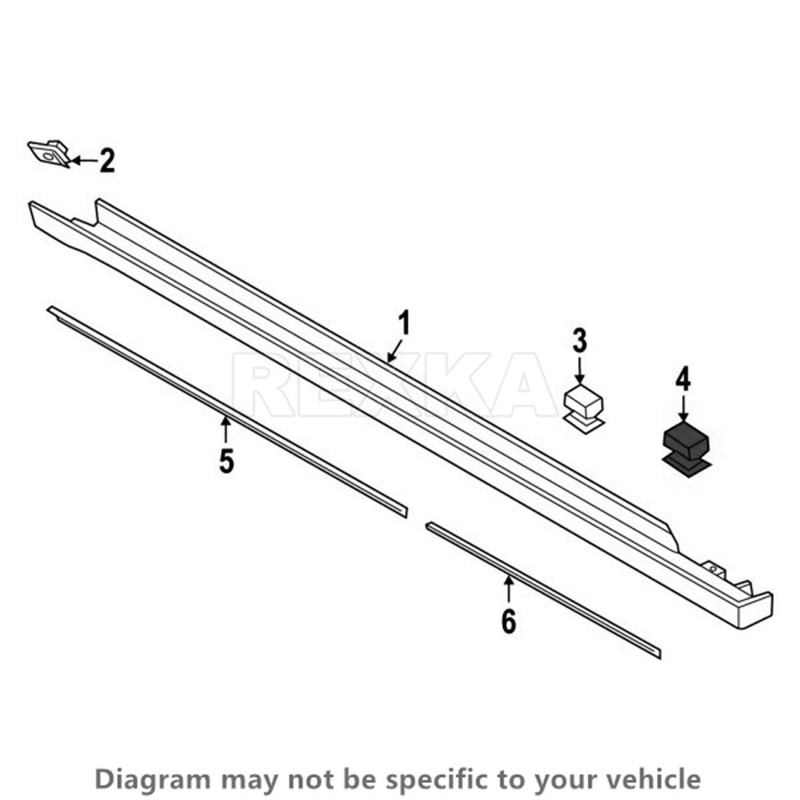 2

1

3

4

REXKA

5

6

Diagram may not be specific to your vehicle