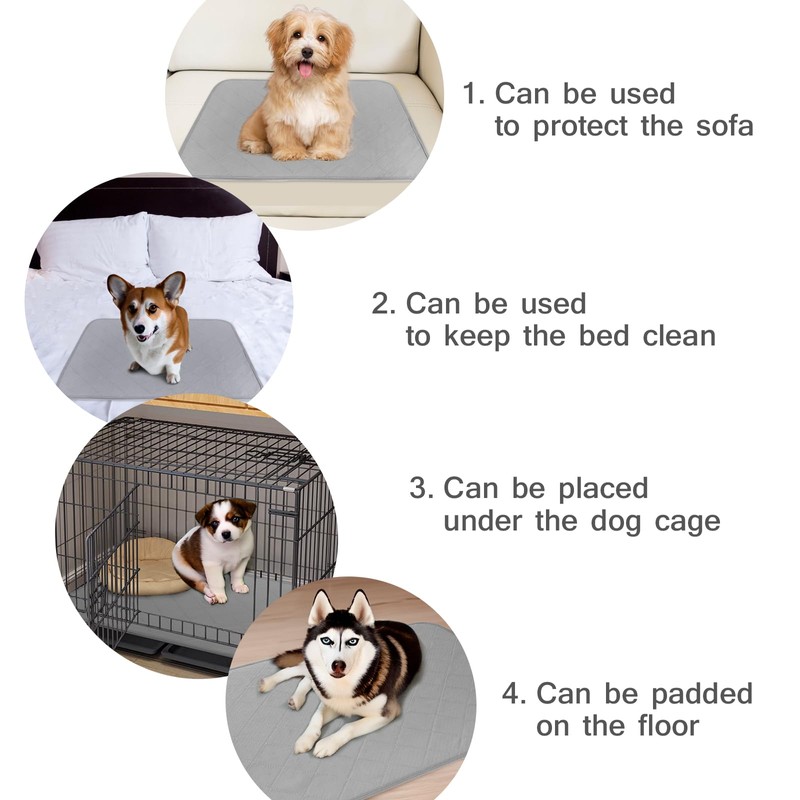 1. Can be used to protect the sofa

2. Can be used to keep the bed clean

3. Can be placed under the dog cage

4. Can be padded on the floor