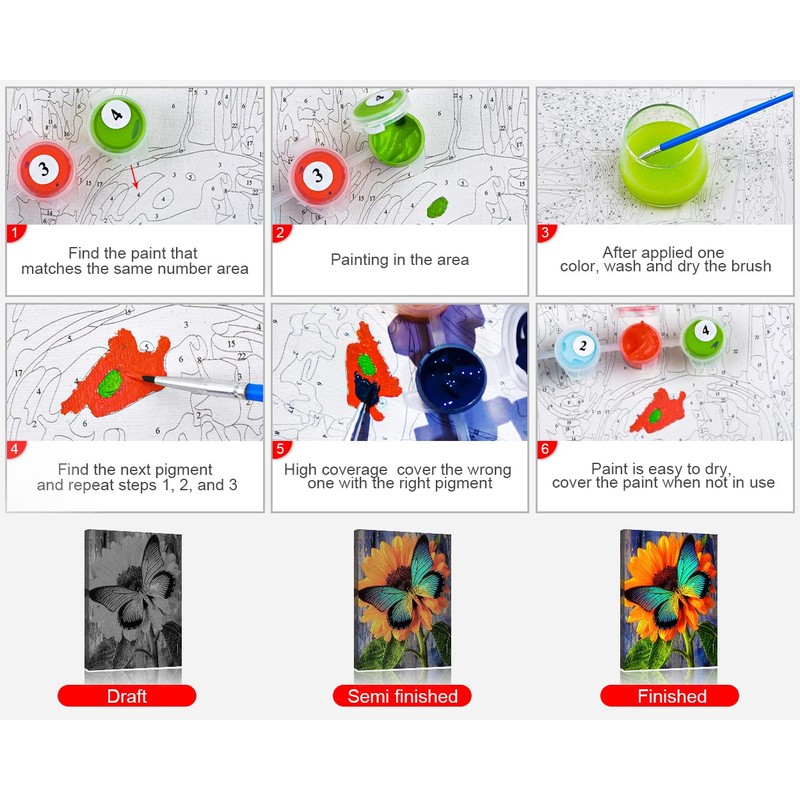 1
Find the paint that matches the same number area

2
Painting in the area

3
After applied one color, wash and dry the brush

4
Find the next pigment and repeat steps 1, 2, and 3

5
High coverage cover the wrong one with the right pigment

6
Paint is easy to dry, cover the paint when not in use

Draft

Semi finished

Finished