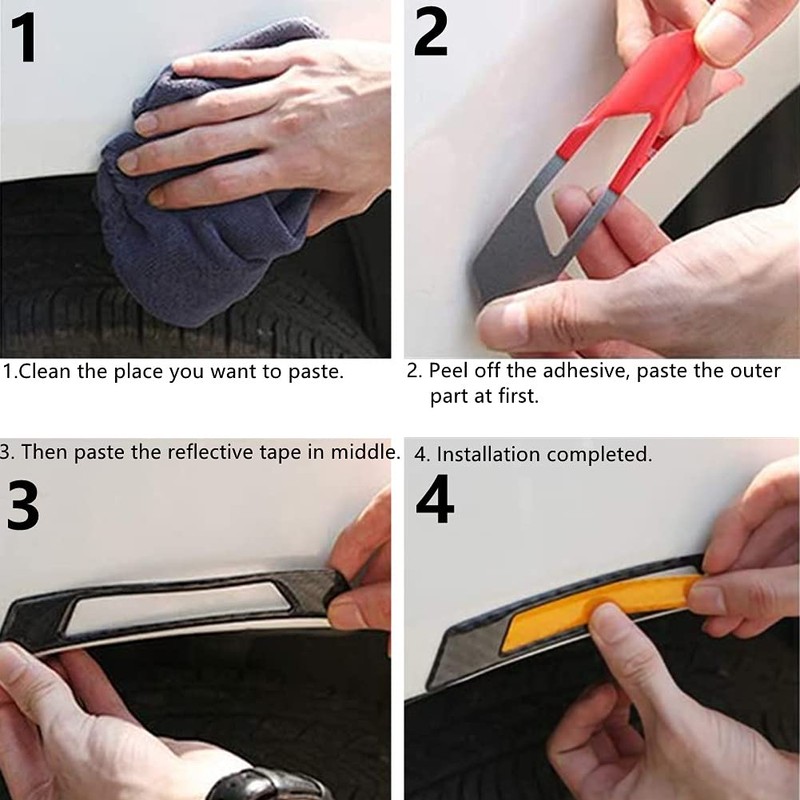 1

1.Clean the place you want to paste.

2

2. Peel off the adhesive, paste the outer part at first.

3. Then paste the reflective tape in middle.

3

4. Installation completed.

4