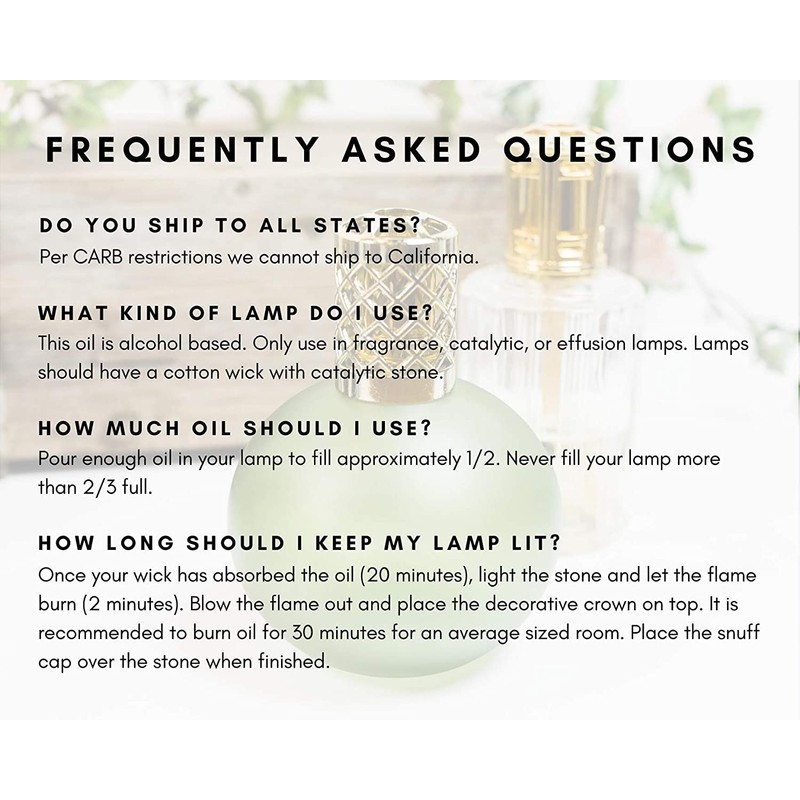 FREQUENTLY ASKED QUESTIONS

DO YOU SHIP TO ALL STATES?
Per CARB restrictions we cannot ship to California.

WHAT KIND OF LAMP DO I USE?
This oil is alcohol based. Only use in fragrance, catalytic, or effusion lamps. Lamps should have a cotton wick with catalytic stone.

HOW MUCH OIL SHOULD I USE?
Pour enough oil in your lamp to fill approximately 1/2. Never fill your lamp more than 2/3 full.

HOW LONG SHOULD I KEEP MY LAMP LIT?
Once your wick has absorbed the oil (20 minutes), light the stone and let the flame burn (2 minutes). Blow the flame out and place the decorative crown on top. It is recommended to burn oil for 30 minutes for an average sized room. Place the snuff cap over the stone when finished.