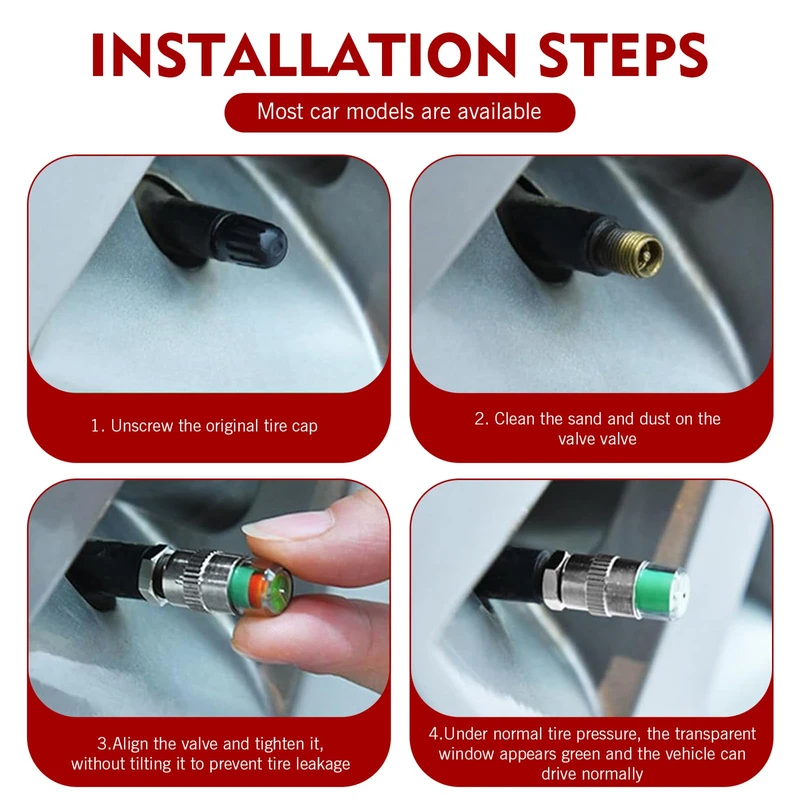 INSTALLATION STEPS

Most car models are available

1. Unscrew the original tire cap

2. Clean the sand and dust on the valve valve

3.Align the valve and tighten it, without tilting it to prevent tire leakage

4.Under normal tire pressure, the transparent window appears green and the vehicle can drive normally