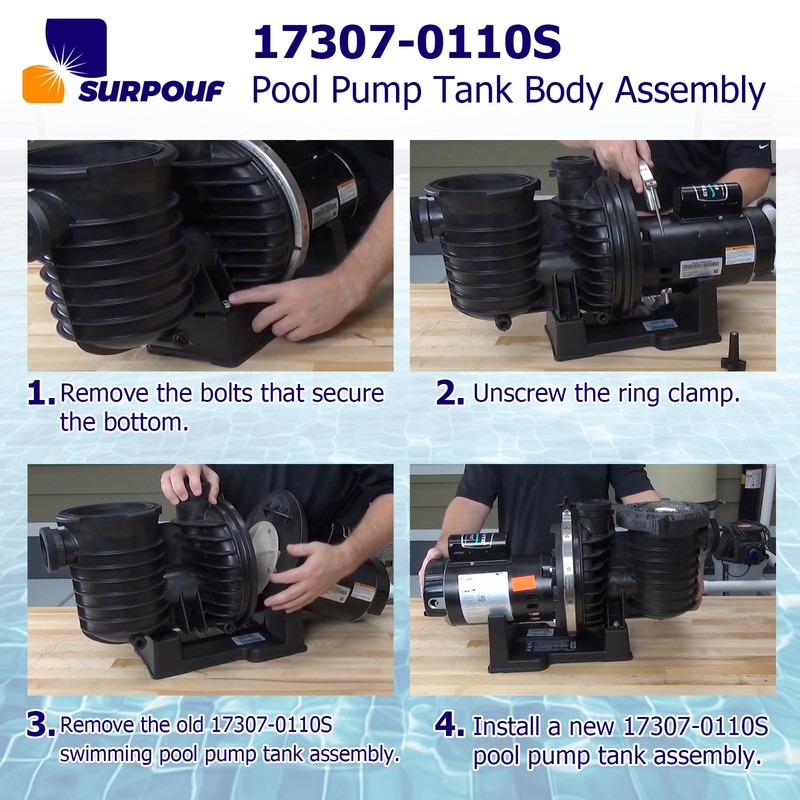 SURPOUF

17307-0110S
Pool Pump Tank Body Assembly

1. Remove the bolts that secure the bottom.

2. Unscrew the ring clamp.

3. Remove the old 17307-0110S swimming pool pump tank assembly.

4. Install a new 17307-0110S pool pump tank assembly.