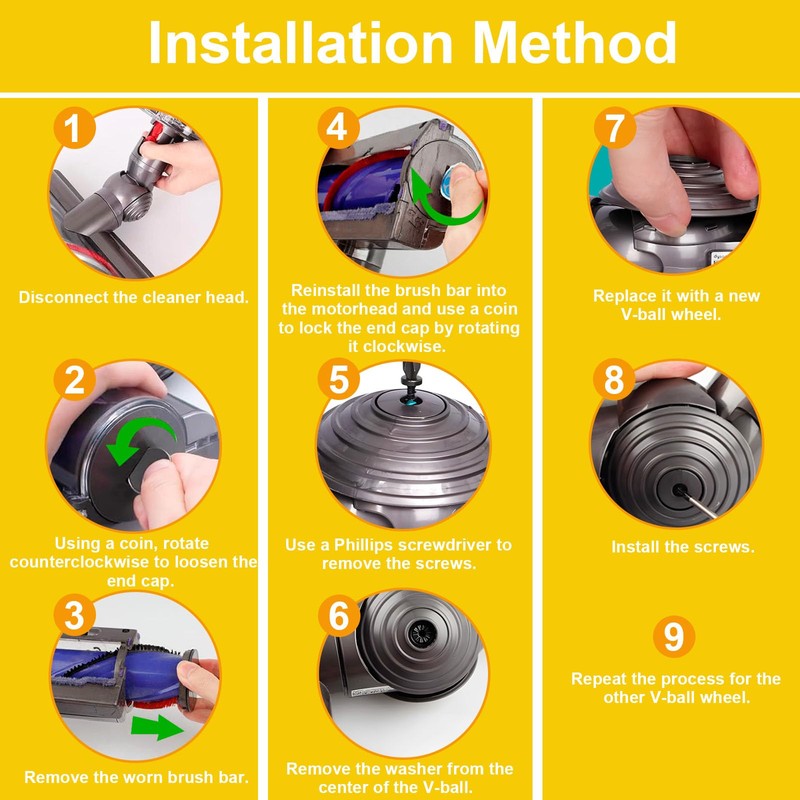 Installation Method

1

Disconnect the cleaner head.

2

Using a coin, rotate counterclockwise to loosen the end cap.

3

Remove the worn brush bar.

4

Reinstall the brush bar into the motorhead and use a coin to lock the end cap by rotating it clockwise.

5

Use a Phillips screwdriver to remove the screws.

6

Remove the washer from the center of the V-ball.

7

Replace it with a new V-ball wheel.

8

Install the screws.

9

Repeat the process for the other V-ball wheel.