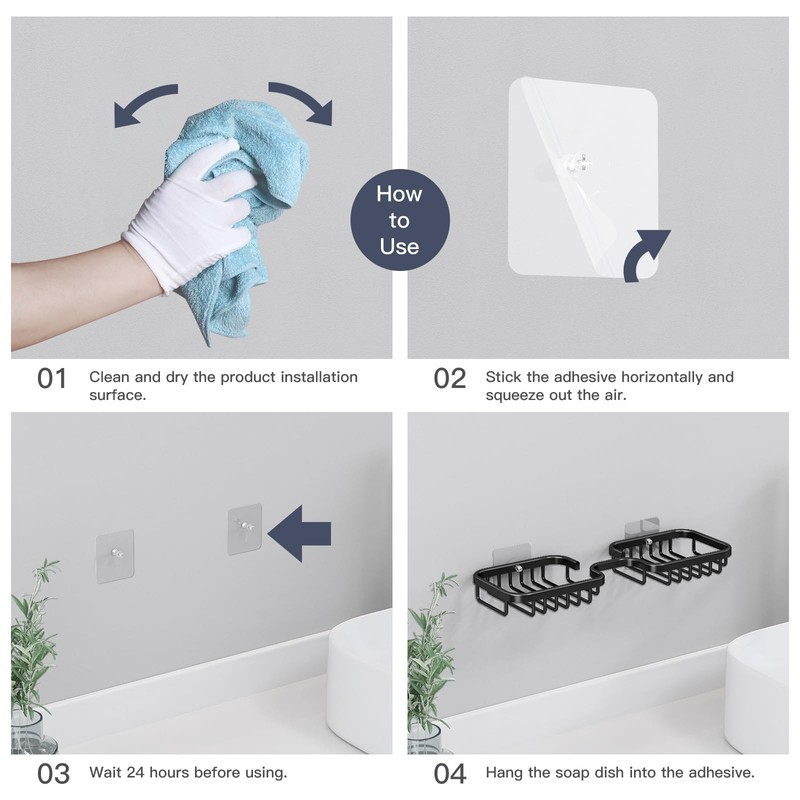 How to Use

01 Clean and dry the product installation surface.

02 Stick the adhesive horizontally and squeeze out the air.

03 Wait 24 hours before using.

04 Hang the soap dish into the adhesive.