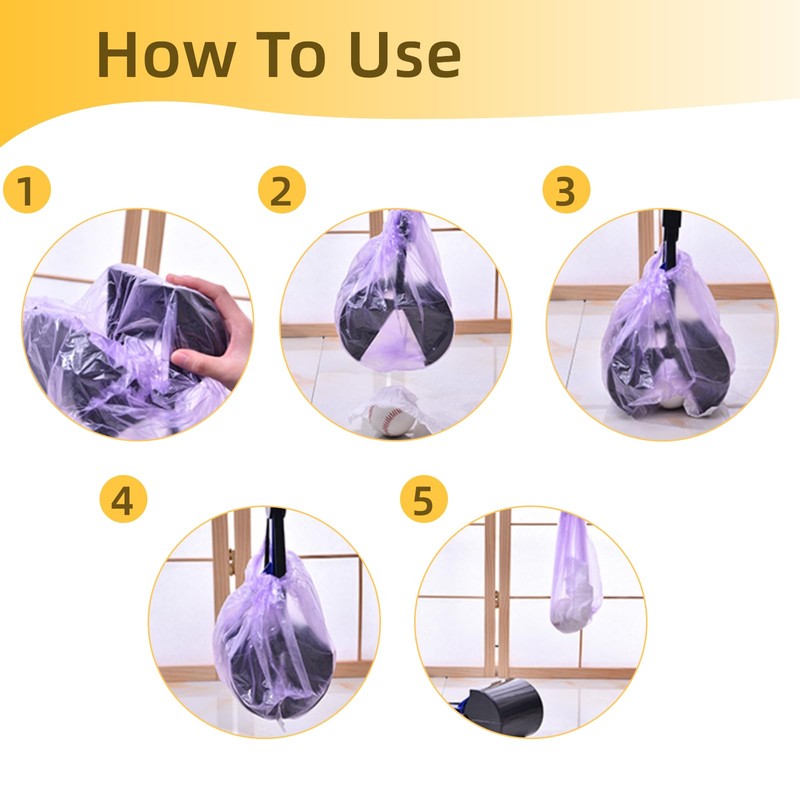 How To Use

1

2

3

4

5