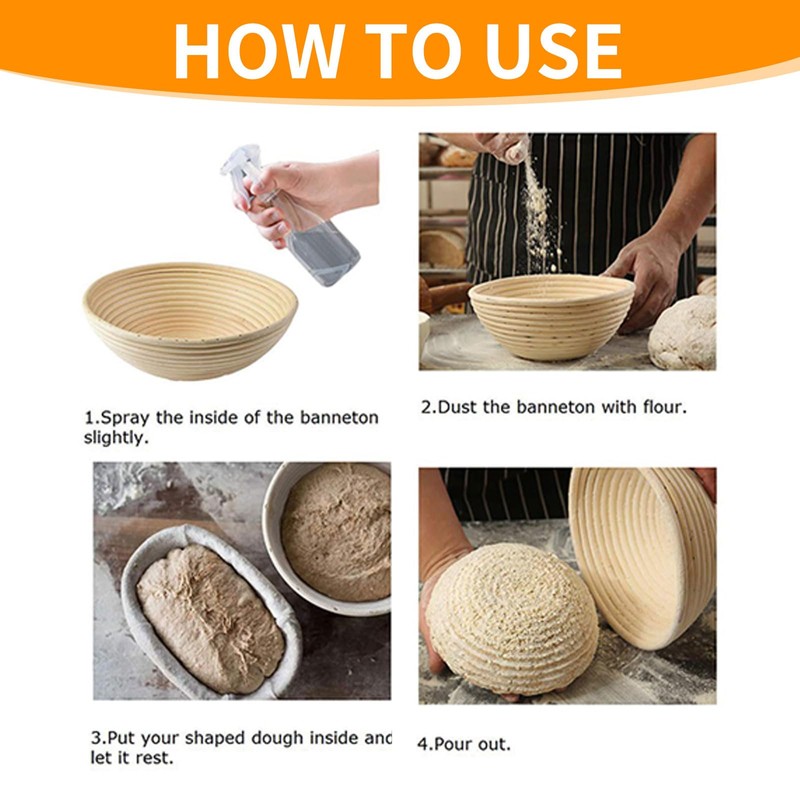 HOW TO USE

1.Spray the inside of the banneton slightly.

2.Dust the banneton with flour.

3.Put your shaped dough inside and let it rest.

4.Pour out.