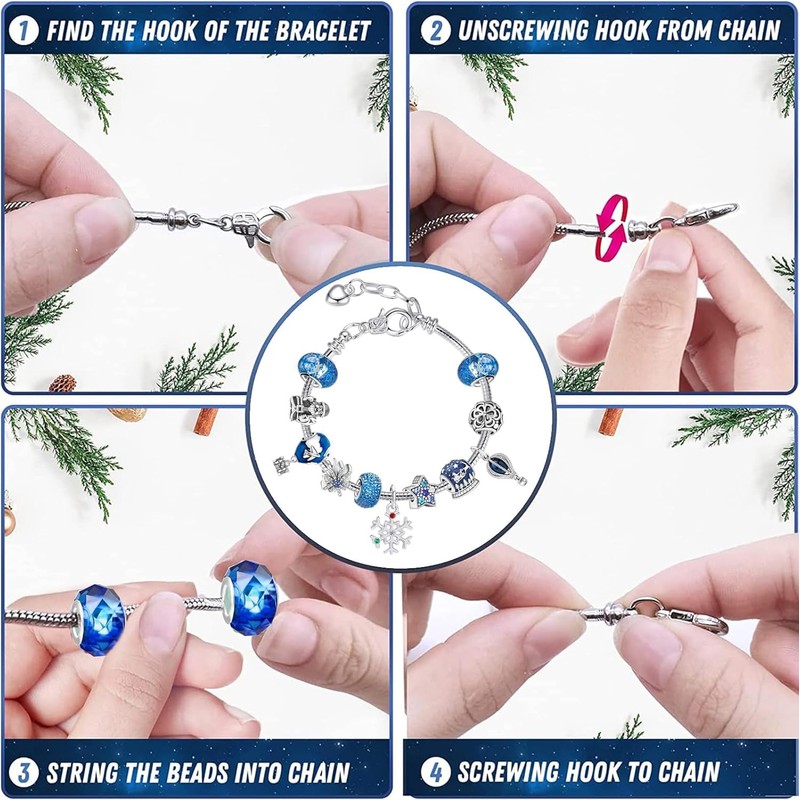 1 FIND THE HOOK OF THE BRACELET

2 UNSCREWING HOOK FROM CHAIN

3 STRING THE BEADS INTO CHAIN

4 SCREWING HOOK TO CHAIN