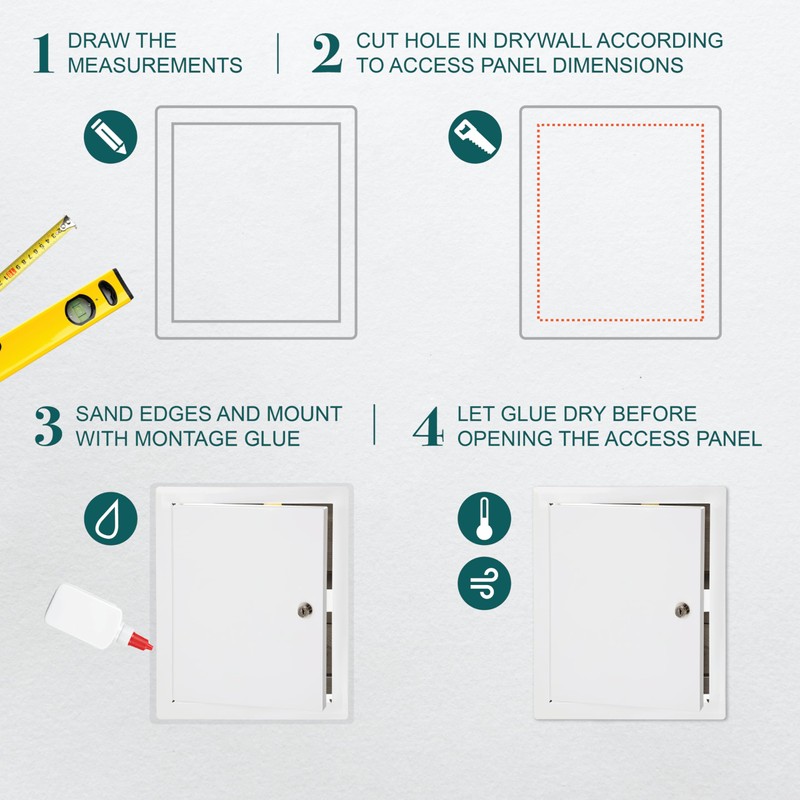 1 DRAW THE MEASUREMENTS

2 CUT HOLE IN DRYWALL ACCORDING TO ACCESS PANEL DIMENSIONS

3 SAND EDGES AND MOUNT WITH MONTAGE GLUE

4 LET GLUE DRY BEFORE OPENING THE ACCESS PANEL