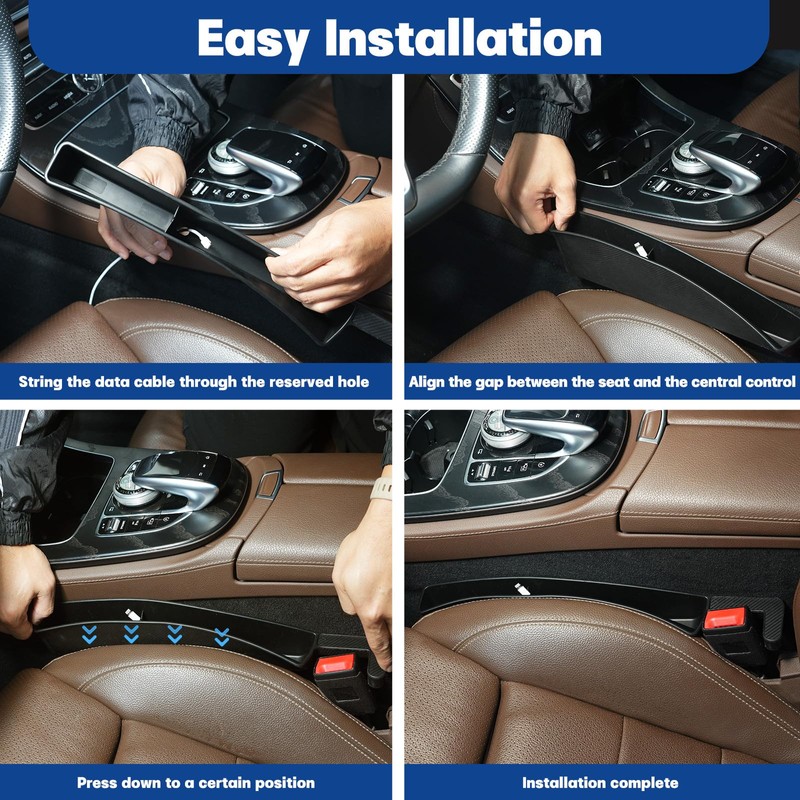 Easy Installation

String the data cable through the reserved hole

Align the gap between the seat and the central control

Press down to a certain position

Installation complete