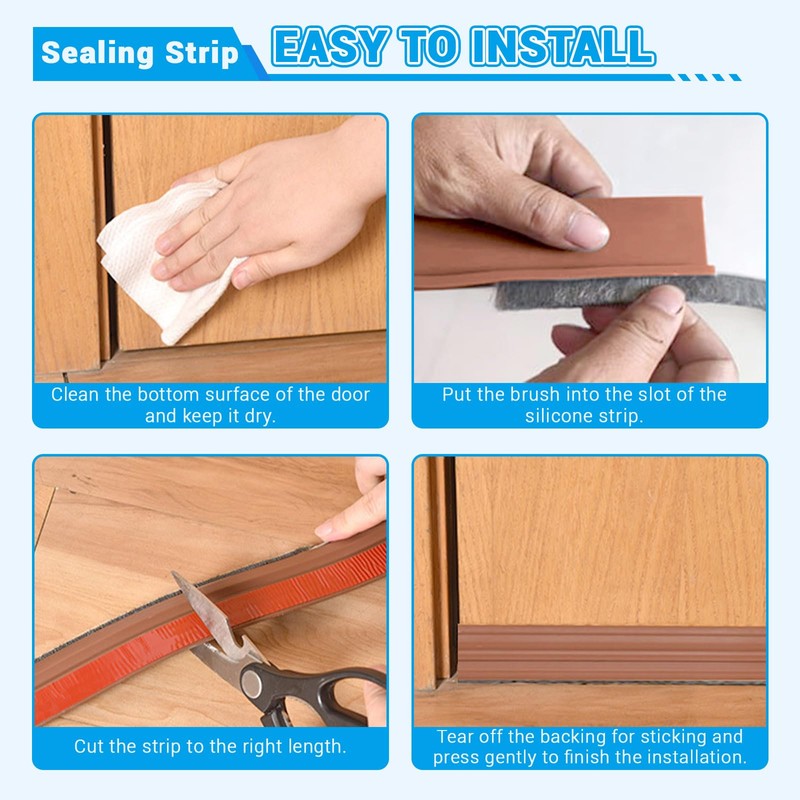 Sealing Strip EASY TO INSTALL

Clean the bottom surface of the door and keep it dry.

Put the brush into the slot of the silicone strip.

Cut the strip to the right length.

Tear off the backing for sticking and press gently to finish the installation.