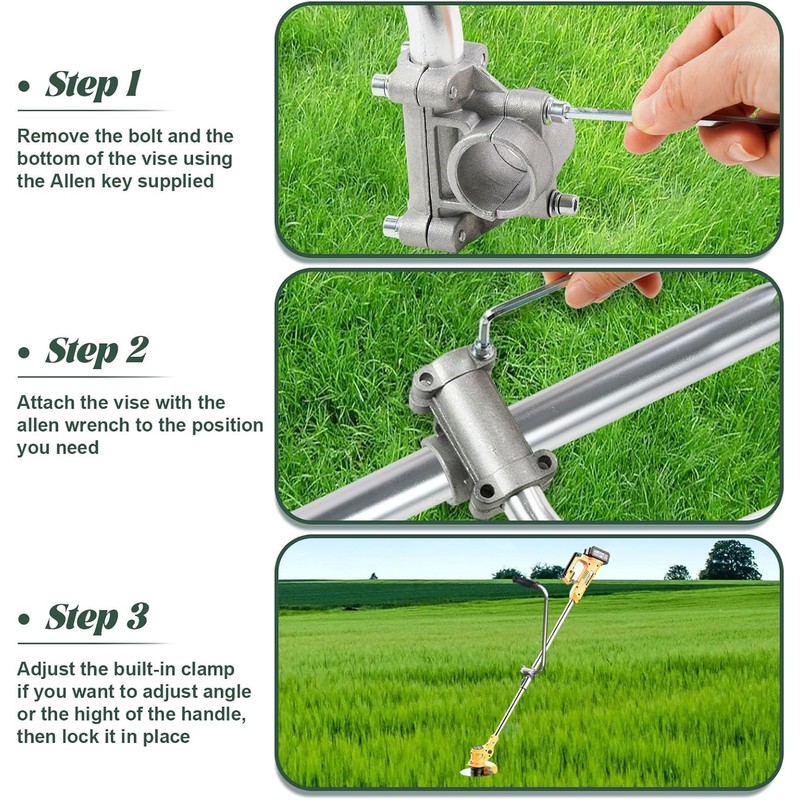 • Step 1

Remove the bolt and the bottom of the vise using the Allen key supplied

• Step 2

Attach the vise with the allen wrench to the position you need

• Step 3

Adjust the built-in clamp if you want to adjust angle or the hight of the handle, then lock it in place