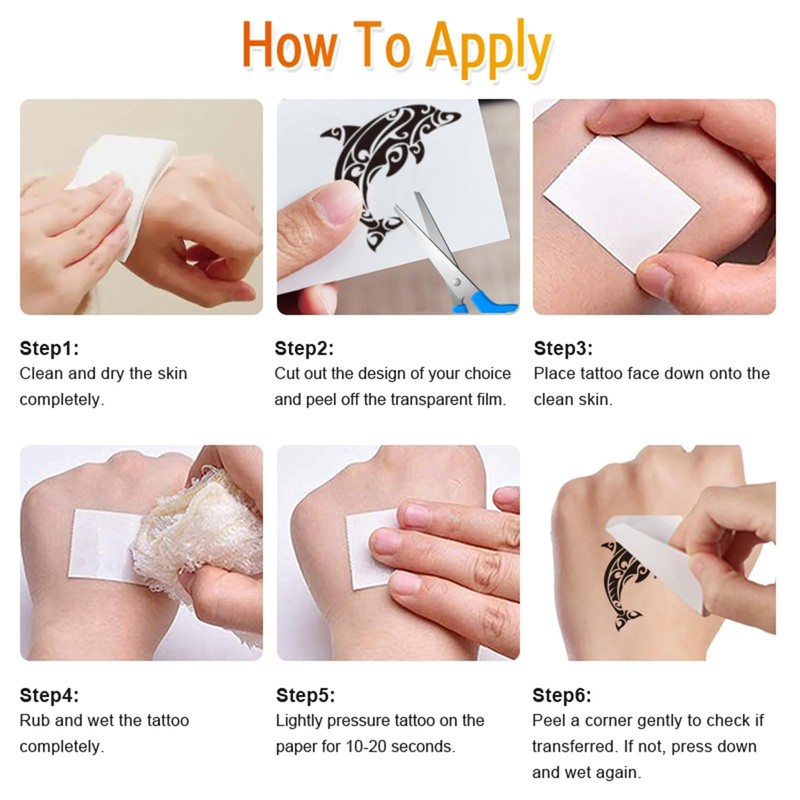 How To Apply

Step1:
Clean and dry the skin completely.

Step2:
Cut out the design of your choice and peel off the transparent film.

Step3:
Place tattoo face down onto the clean skin.

Step4:
Rub and wet the tattoo completely.

Step5:
Lightly pressure tattoo on the paper for 10-20 seconds.

Step6:
Peel a corner gently to check if transferred. If not, press down and wet again.