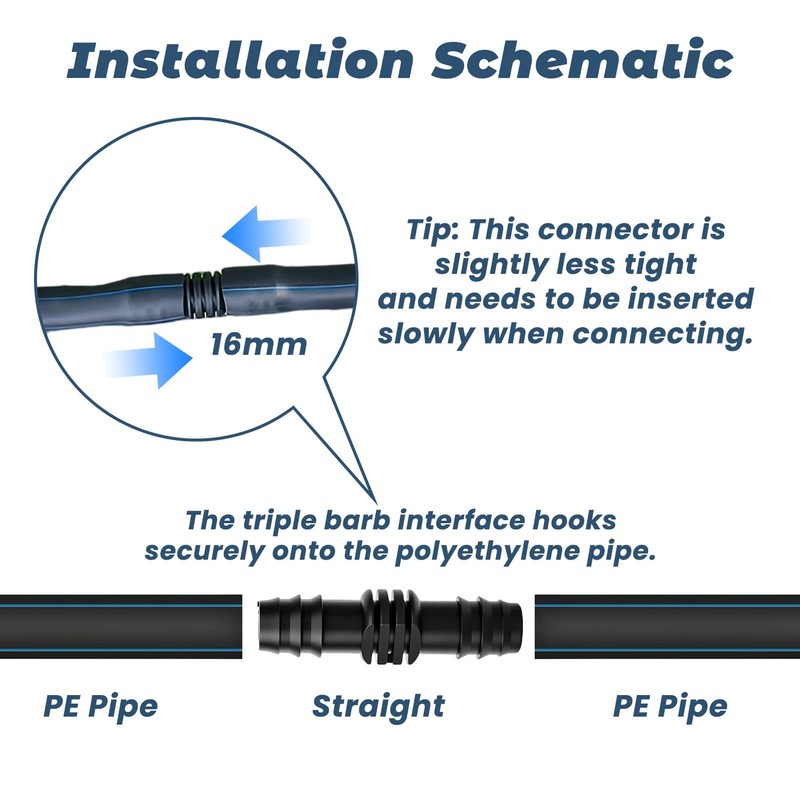 Installation Schematic

16mm

Tip: This connector is slightly less tight and needs to be inserted slowly when connecting.

The triple barb interface hooks securely onto the polyethylene pipe.

PE Pipe

Straight

PE Pipe