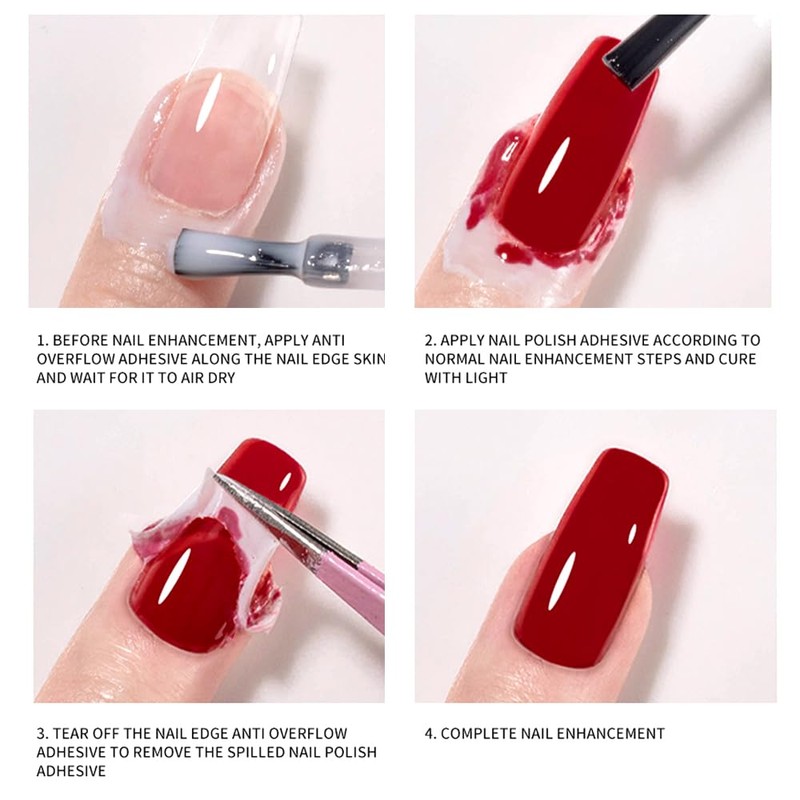 1. BEFORE NAIL ENHANCEMENT, APPLY ANTI OVERFLOW ADHESIVE ALONG THE NAIL EDGE SKIN AND WAIT FOR IT TO AIR DRY

2. APPLY NAIL POLISH ADHESIVE ACCORDING TO NORMAL NAIL ENHANCEMENT STEPS AND CURE WITH LIGHT

3. TEAR OFF THE NAIL EDGE ANTI OVERFLOW ADHESIVE TO REMOVE THE SPILLED NAIL POLISH ADHESIVE

4. COMPLETE NAIL ENHANCEMENT