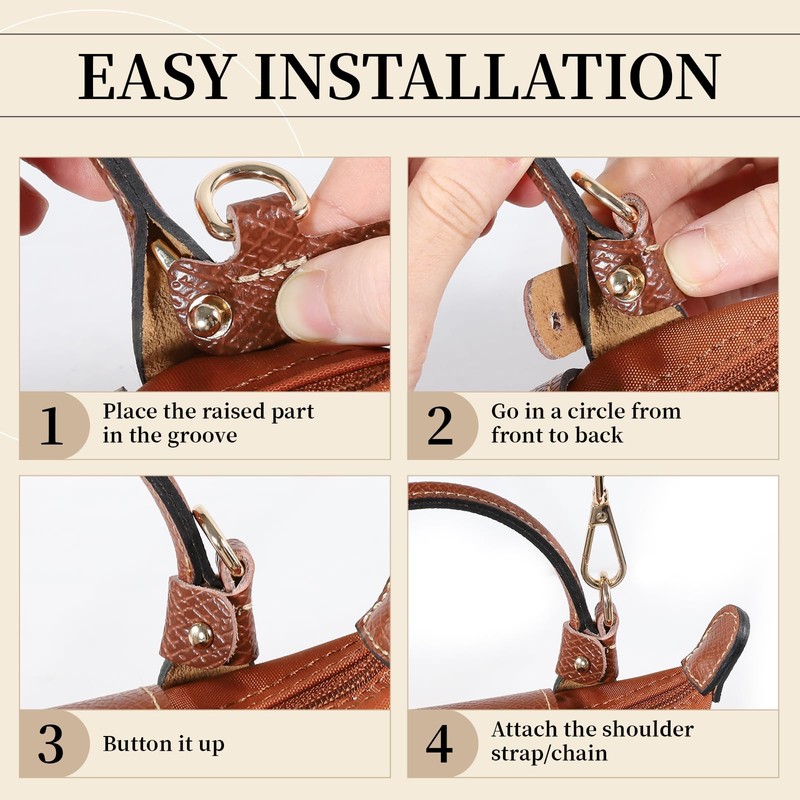 EASY INSTALLATION

1 Place the raised part in the groove

2 Go in a circle from front to back

3 Button it up

4 Attach the shoulder strap/chain