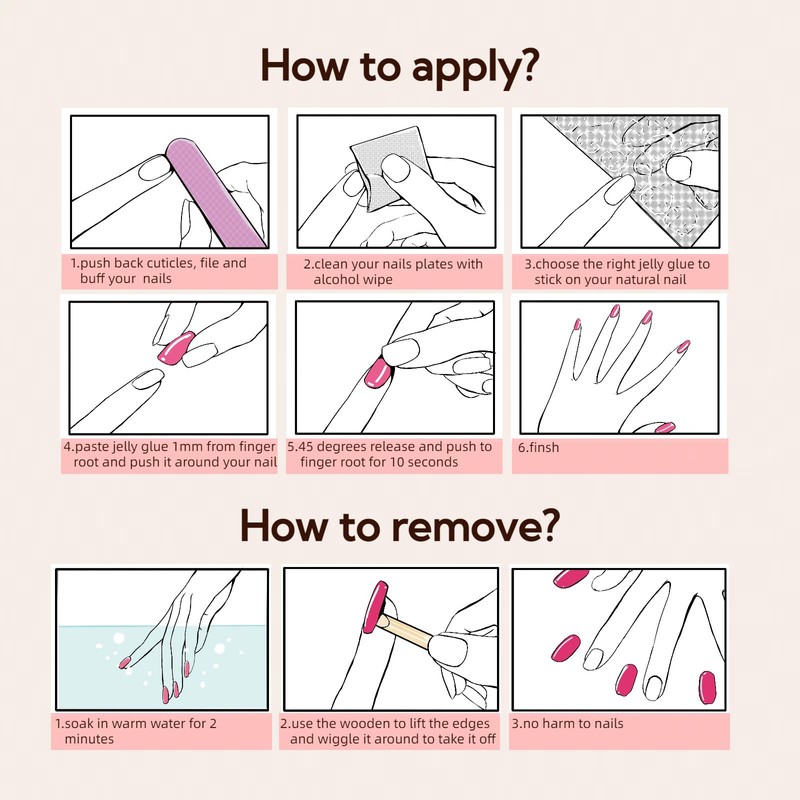 How to apply?

1.push back cuticles, file and buff your nails

2.clean your nails plates with alcohol wipe

3.choose the right jelly glue to stick on your natural nail

4.paste jelly glue 1mm from finger root and push it around your nail

5.45 degrees release and push to finger root for 10 seconds

6.finsh

How to remove?

1.soak in warm water for 2 minutes

2.use the wooden to lift the edges and wiggle it around to take it off

3.no harm to nails