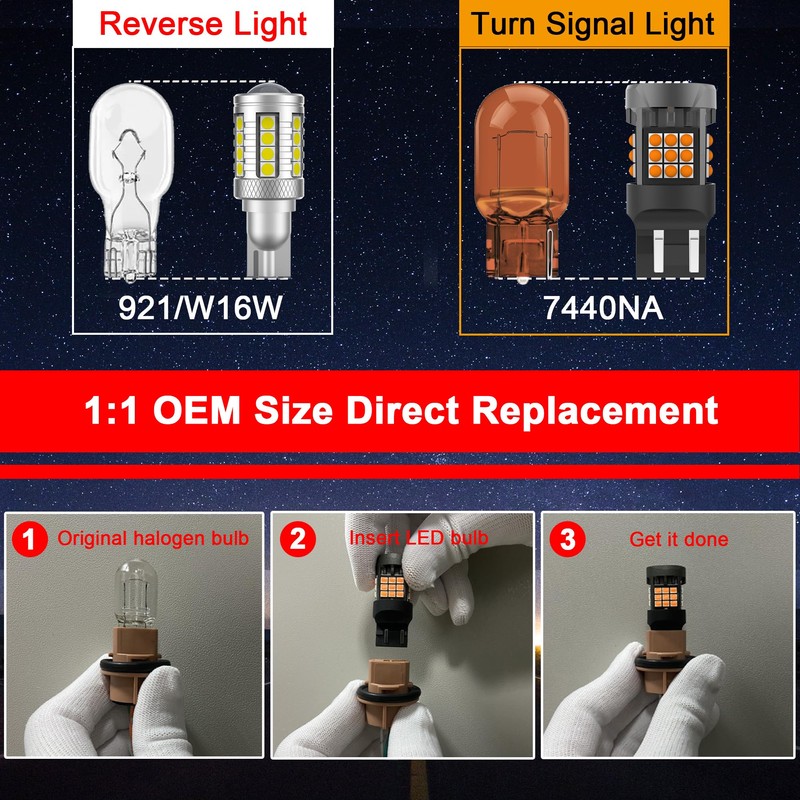 Reverse Light

921/W16W

Turn Signal Light

7440NA

1:1 OEM Size Direct Replacement

1 Original halogen bulb

2 Insert LED bulb

3 Get it done