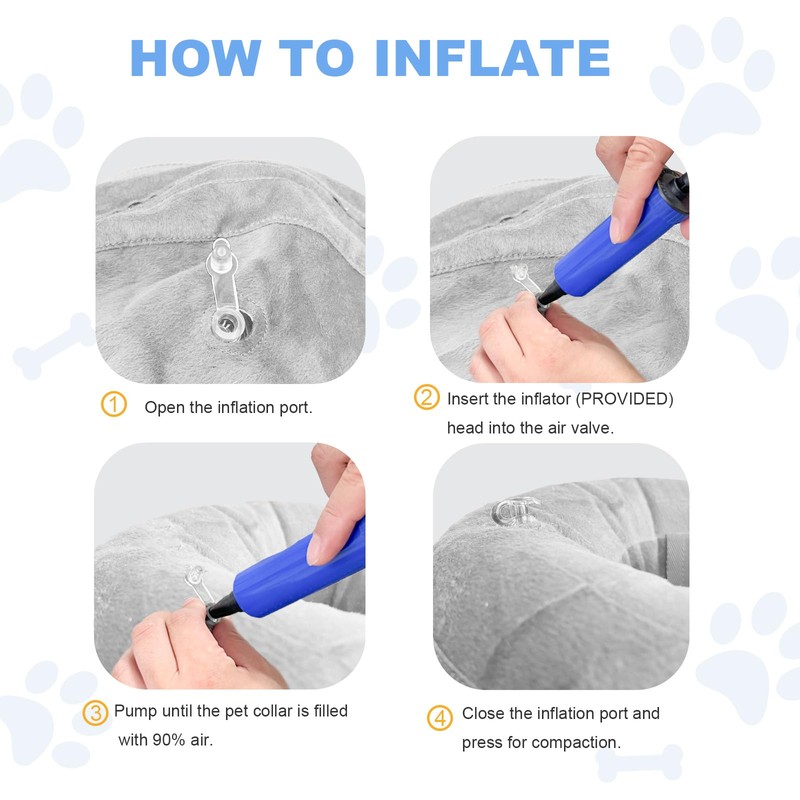 HOW TO INFLATE

① Open the inflation port.

② Insert the inflator (PROVIDED) head into the air valve.

③ Pump until the pet collar is filled with 90% air.

④ Close the inflation port and press for compaction.