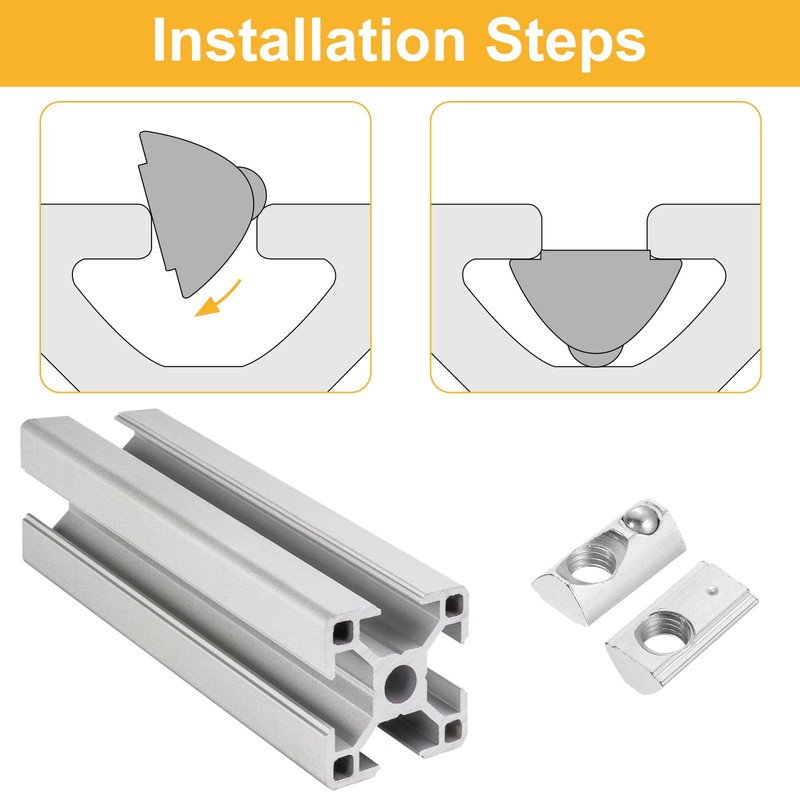 Installation Steps