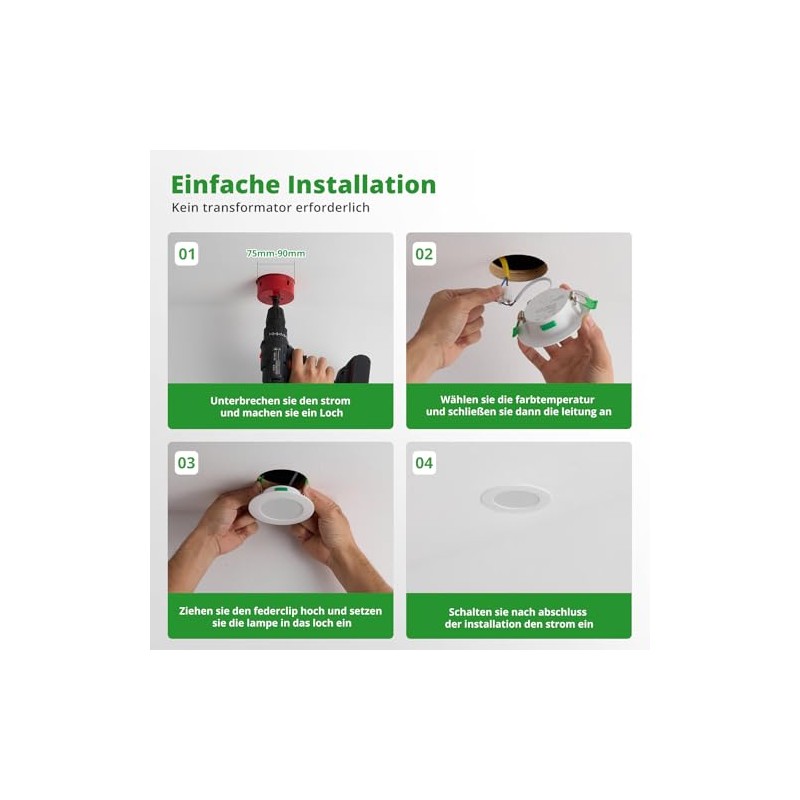 Einfache Installation

Kein transformator erforderlich

01

75mm-90mm

Unterbrechen sie den strom und machen sie ein Loch

02

Wählen sie die farbtemperatur und schließen sie dann die leitung an

03

Ziehen sie den federclip hoch und setzen sie die lampe in das loch ein

04

Schalten sie nach abschluss der installation den strom ein