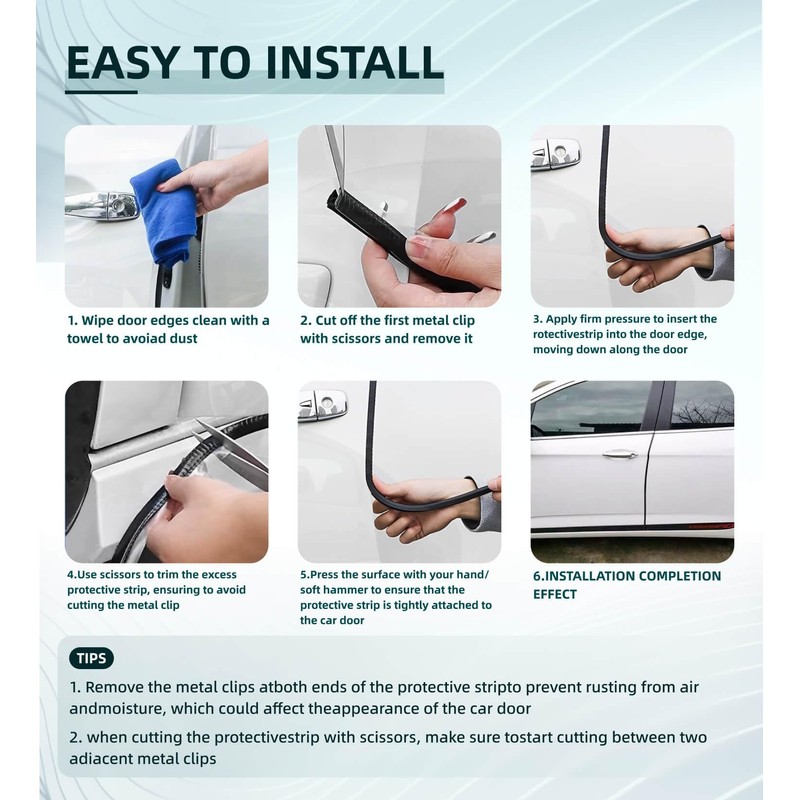 EASY TO INSTALL

1. Wipe door edges clean with a towel to avoiad dust

2. Cut off the first metal clip with scissors and remove it

3. Apply firm pressure to insert the rotectivestrip into the door edge, moving down along the door

4.Use scissors to trim the excess protective strip, ensuring to avoid cutting the metal clip

5.Press the surface with your hand/ soft hammer to ensure that the protective strip is tightly attached to the car door

6.INSTALLATION COMPLETION EFFECT

TIPS

1. Remove the metal clips atboth ends of the protective stripto prevent rusting from air andmoisture, which could affect theappearance of the car door

2. when cutting the protectivestrip with scissors, make sure tostart cutting between two adiacent metal clips