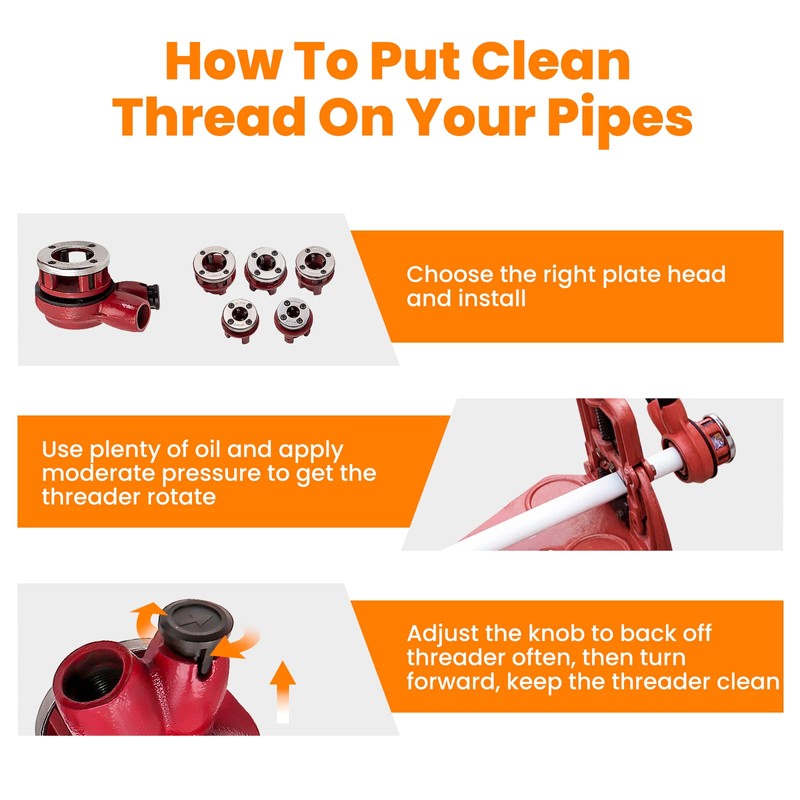 How To Put Clean Thread On Your Pipes

Choose the right plate head and install

Use plenty of oil and apply moderate pressure to get the threader rotate

Adjust the knob to back off threader often, then turn forward, keep the threader clean