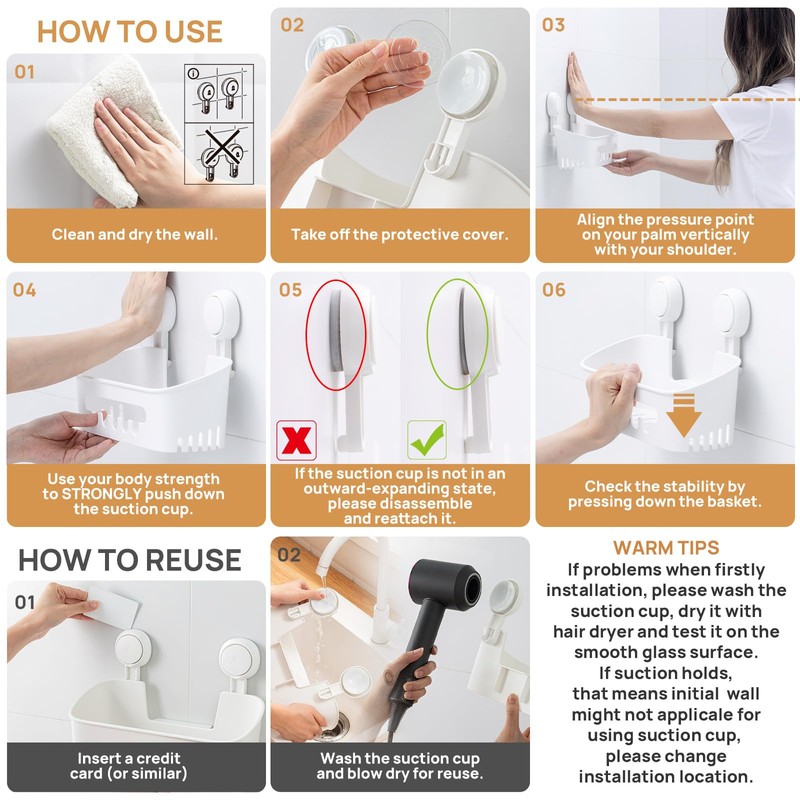 HOW TO USE

01

Clean and dry the wall.

02

Take off the protective cover.

03

Align the pressure point on your palm vertically with your shoulder.

04

Use your body strength to STRONGLY push down the suction cup.

05

If the suction cup is not in an outward-expanding state, please disassemble and reattach it.

06

Check the stability by pressing down the basket.

HOW TO REUSE

01

Insert a credit card (or similar)

02

Wash the suction cup and blow dry for reuse.

WARM TIPS

If problems when firstly installation, please wash the suction cup, dry it with hair dryer and test it on the smooth glass surface. If suction holds, that means initial wall might not applicale for using suction cup, please change installation location.