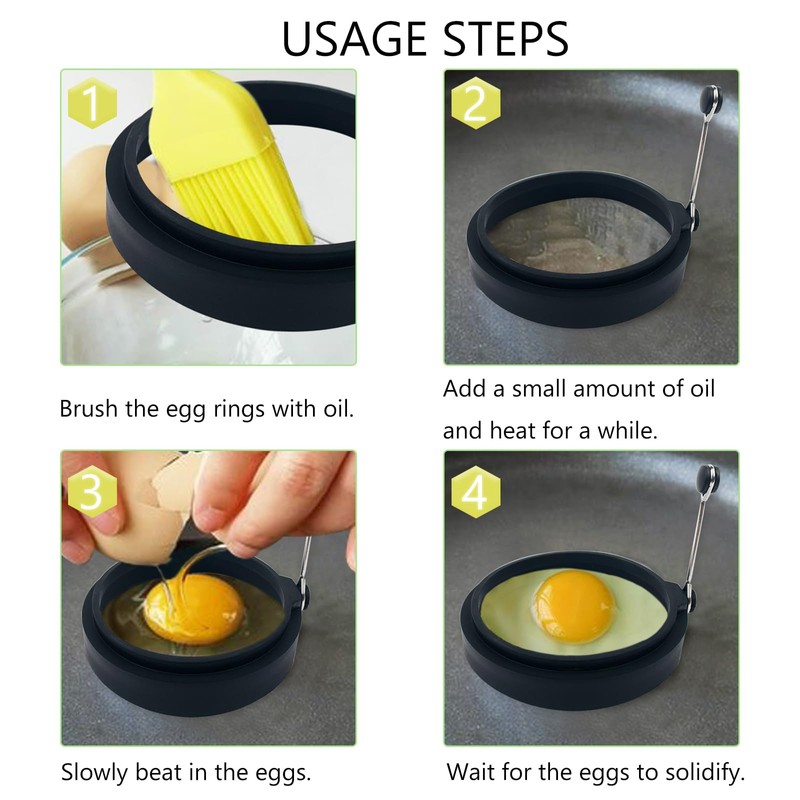 USAGE STEPS

1

Brush the egg rings with oil.

2

Add a small amount of oil and heat for a while.

3

Slowly beat in the eggs.

4

Wait for the eggs to solidify.