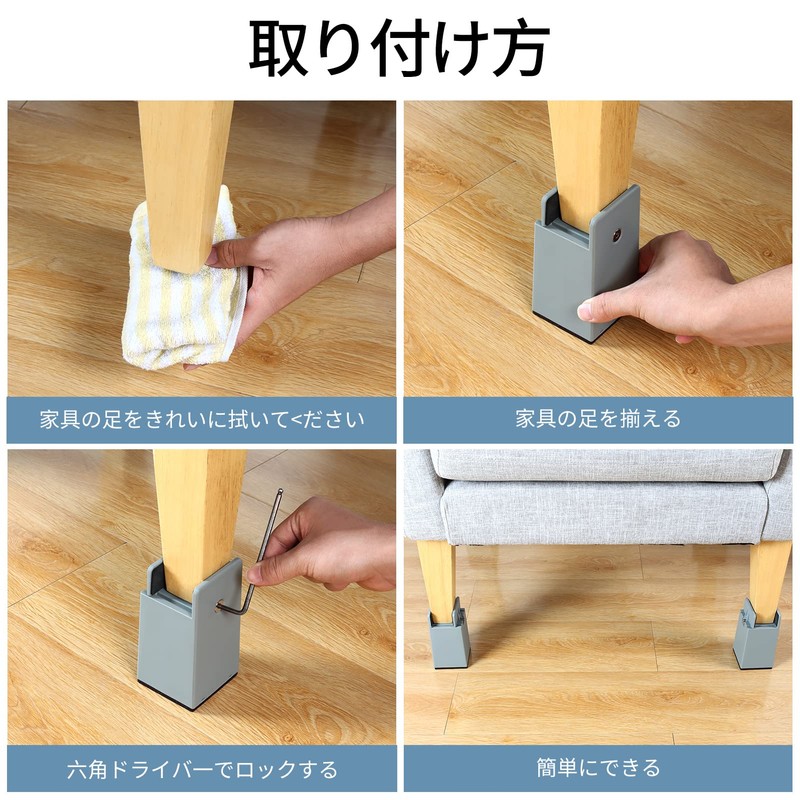 取り付け方

家具の足をきれいに拭いて<ださい

家具の足を揃える

六角ドライバーでロックする

簡単にできる