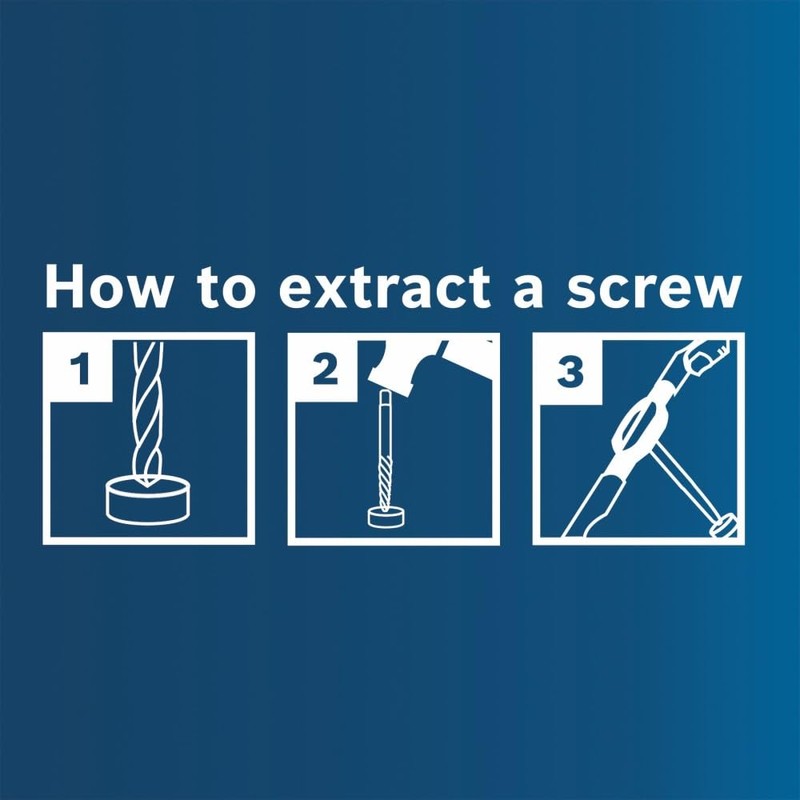 How to extract a screw

1

2

3