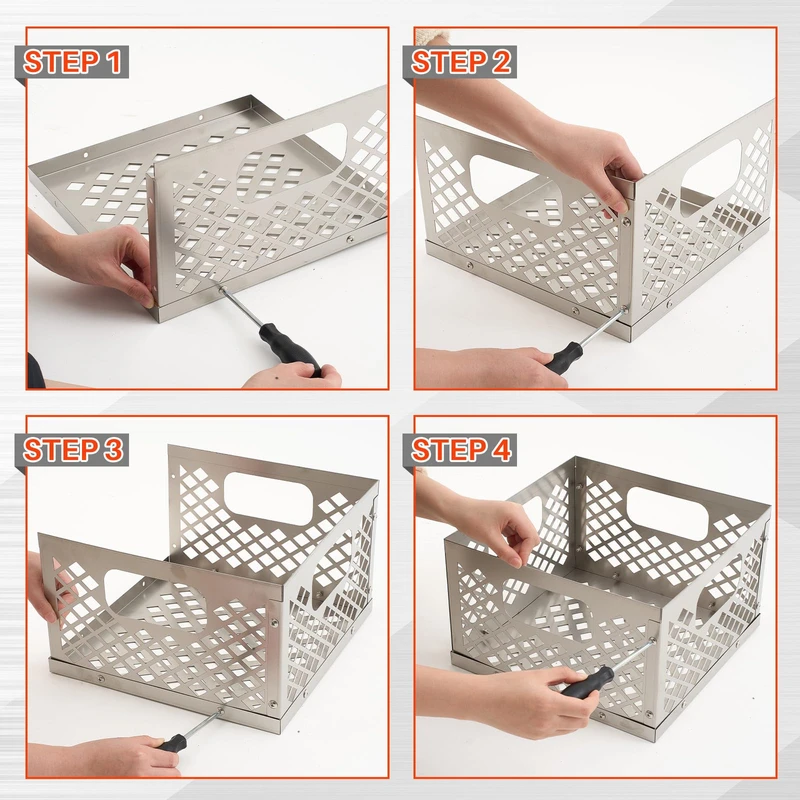 STEP 1

STEP 2

STEP 3

STEP 4