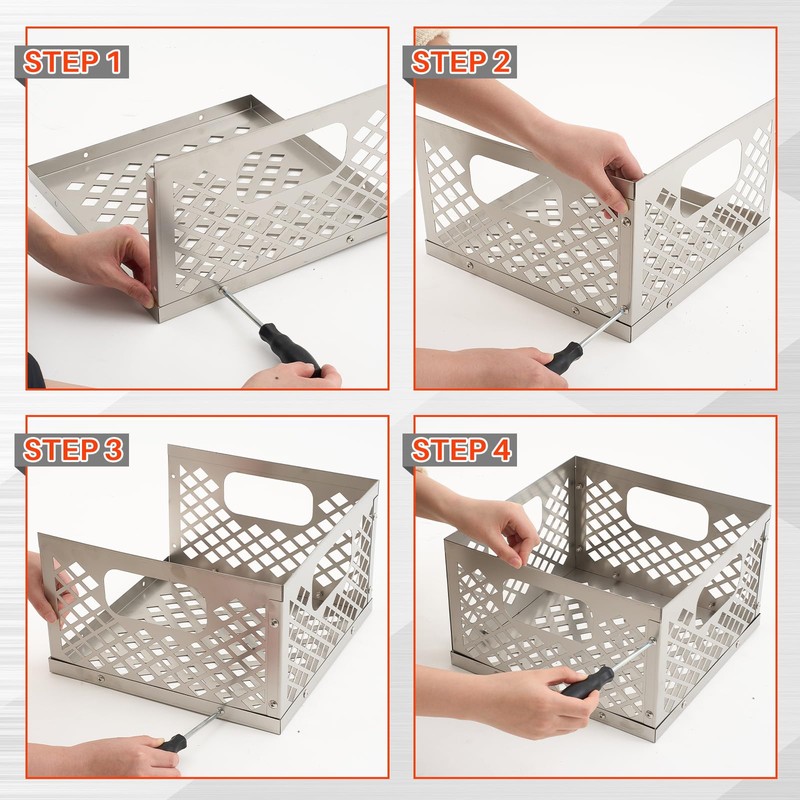 STEP 1

STEP 2

STEP 3

STEP 4