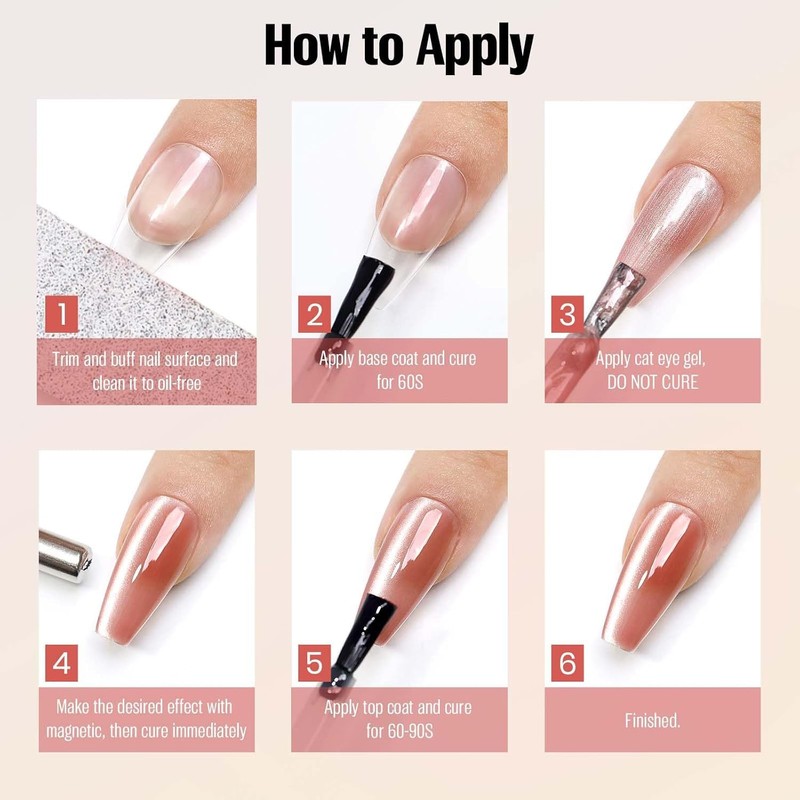 How to Apply

1
Trim and buff nail surface and clean it to oil-free

2
Apply base coat and cure for 60S

3
Apply cat eye gel, DO NOT CURE

4
Make the desired effect with magnetic, then cure immediately

5
Apply top coat and cure for 60-90S

6
Finished.