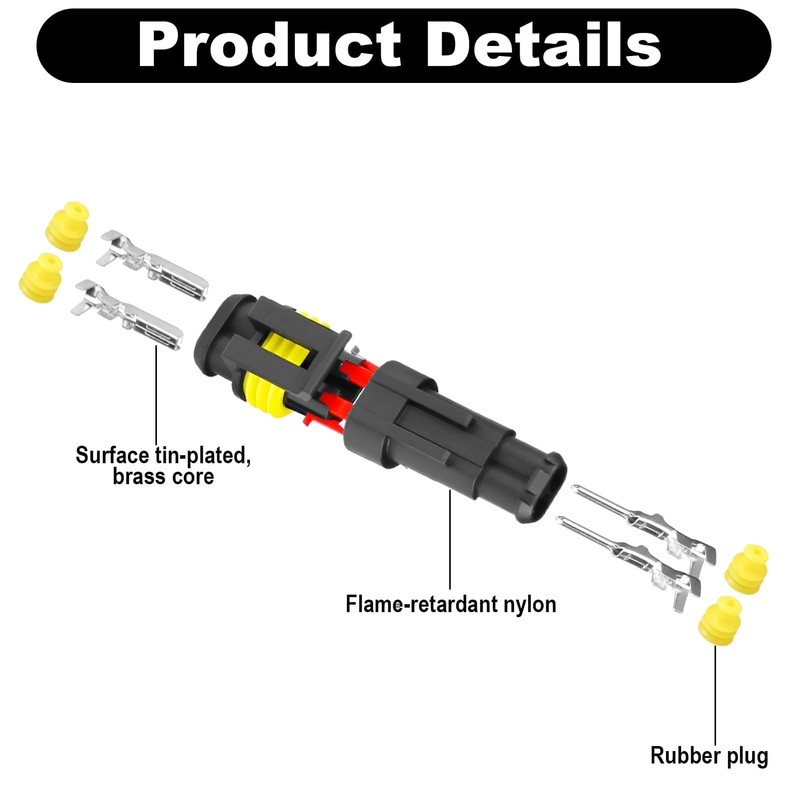 Product Details

Surface tin-plated, brass core

Flame-retardant nylon

Rubber plug