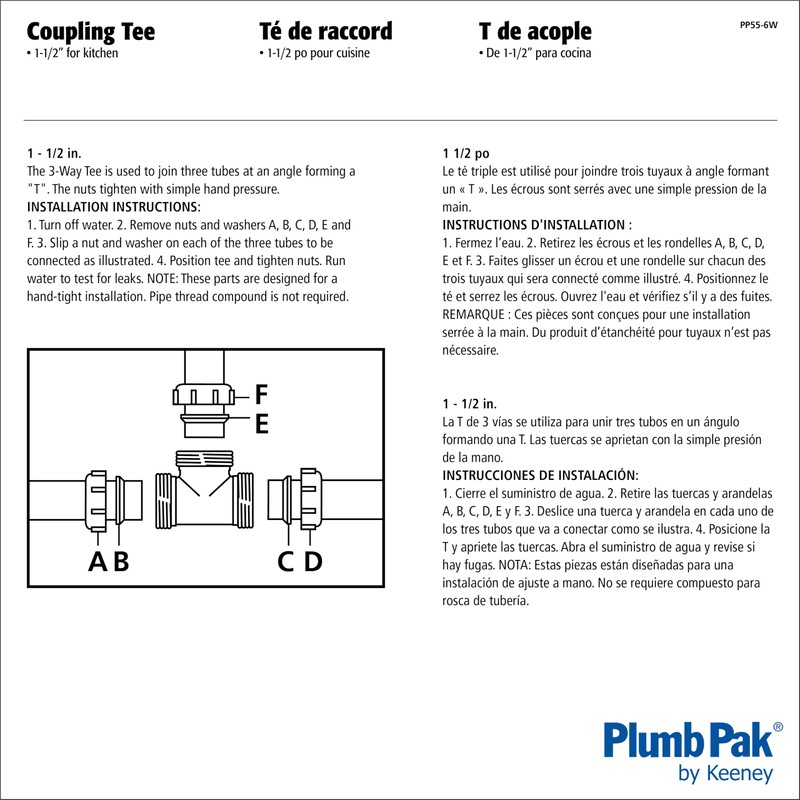 Coupling Tee
• 1-1/2" for kitchen

Té de raccord
• 1-1/2 po pour cuisine

T de acople
• De 1-1/2" para cocina

PP55-6W

1 - 1/2 in.
The 3-Way Tee is used to join three tubes at an angle forming a "T". The nuts tighten with simple hand pressure.
INSTALLATION INSTRUCTIONS:
1. Turn off water. 2. Remove nuts and washers A, B, C, D, E and F. 3. Slip a nut and washer on each of the three tubes to be connected as illustrated. 4. Position tee and tighten nuts. Run water to test for leaks. NOTE: These parts are designed for a hand-tight installation. Pipe thread compound is not required.

F
E
A B
C D

1 1/2 po
Le té triple est utilisé pour joindre trois tuyaux à angle formant un « T ». Les écrous sont serrés avec une simple pression de la main.
INSTRUCTIONS D'INSTALLATION :
1. Fermez l'eau. 2. Retirez les écrous et les rondelles A, B, C, D, E et F. 3. Faites glisser un écrou et une rondelle sur chacun des trois tuyaux qui sera connecté comme illustré. 4. Positionnez le té et serrez les écrous. Ouvrez l'eau et vérifiez s'il y a des fuites. REMARQUE : Ces pièces sont conçues pour une installation serrée à la main. Du produit d'étanchéité pour tuyaux n'est pas nécessaire.

1 - 1/2 in.
La T de 3 vías se utiliza para unir tres tubos en un ángulo formando una T. Las tuercas se aprietan con la simple presión de la mano.
INSTRUCCIONES DE INSTALACIÓN:
1. Cierre el suministro de agua. 2. Retire las tuercas y arandelas A, B, C, D, E y F. 3. Deslice una tuerca y arandela en cada uno de los tres tubos que va a conectar como se ilustra. 4. Posicione la T y apriete las tuercas. Abra el suministro de agua y revise si hay fugas. NOTA: Estas piezas están diseñadas para una instalación de ajuste a mano. No se requiere compuesto para rosca de tubería.

Plumb Pak®
by Keeney