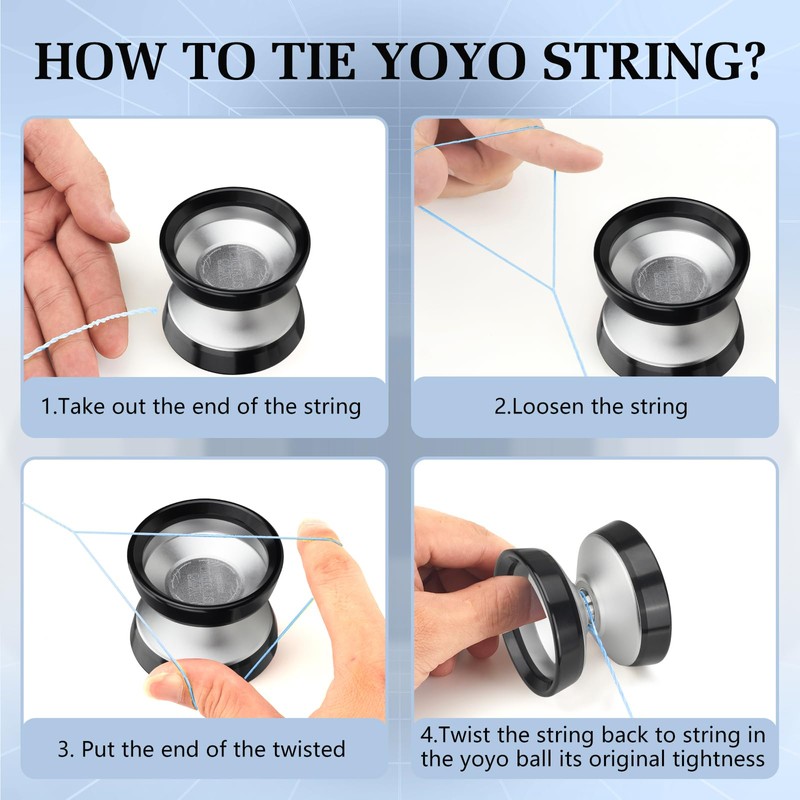 HOW TO TIE YOYO STRING?

1.Take out the end of the string

2.Loosen the string

3. Put the end of the twisted

4.Twist the string back to string in the yoyo ball its original tightness