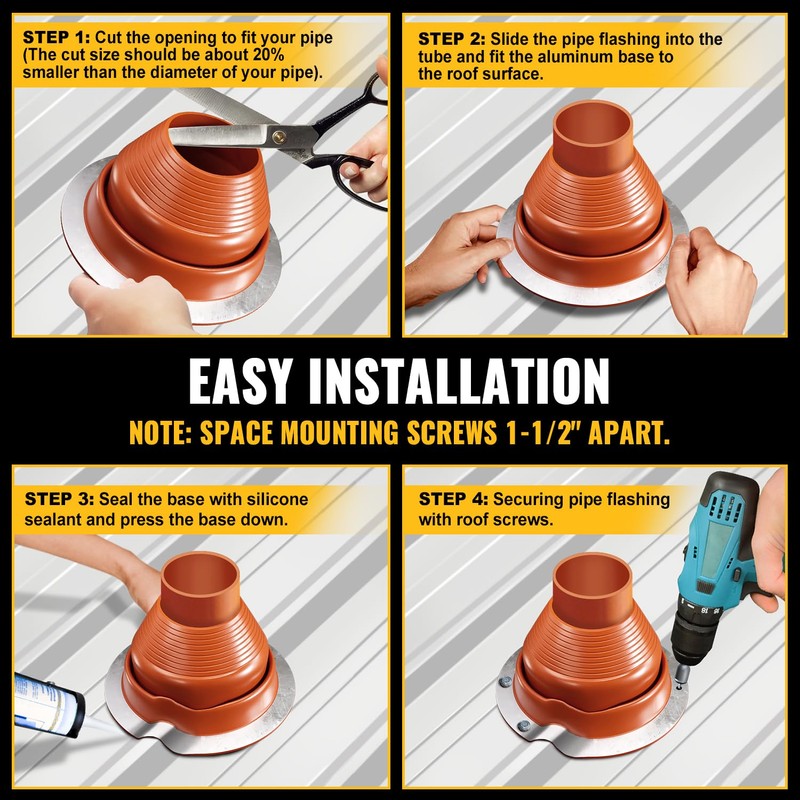 STEP 1: Cut the opening to fit your pipe (The cut size should be about 20% smaller than the diameter of your pipe).

STEP 2: Slide the pipe flashing into the tube and fit the aluminum base to the roof surface.

EASY INSTALLATION

NOTE: SPACE MOUNTING SCREWS 1-1/2" APART.

STEP 3: Seal the base with silicone sealant and press the base down.

STEP 4: Securing pipe flashing with roof screws.