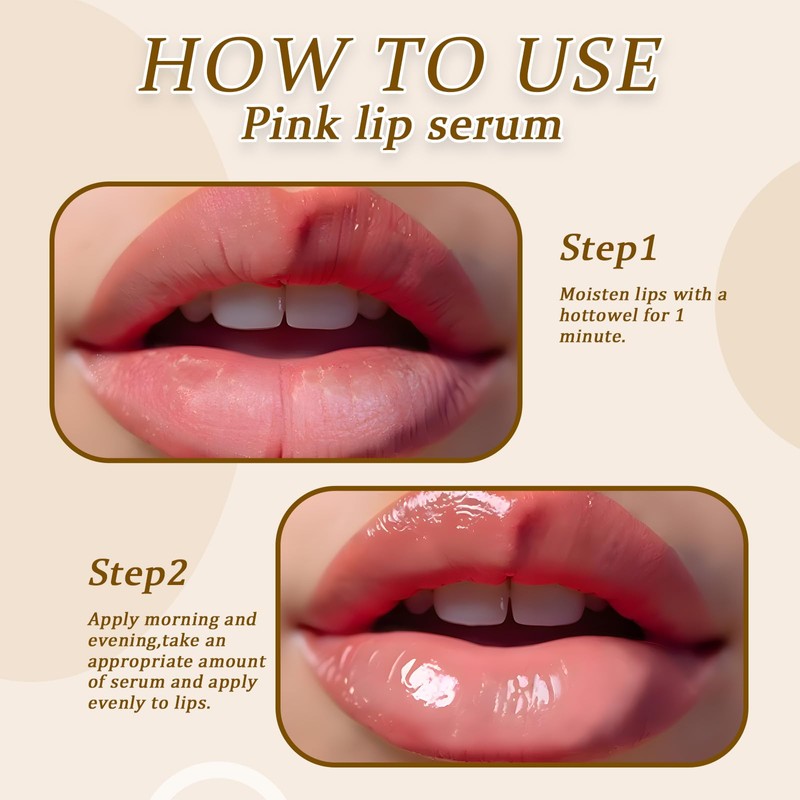 HOW TO USE
Pink lip serum

Step1

Moisten lips with a hottowel for 1 minute.

Step2

Apply morning and evening,take an appropriate amount of serum and apply evenly to lips.