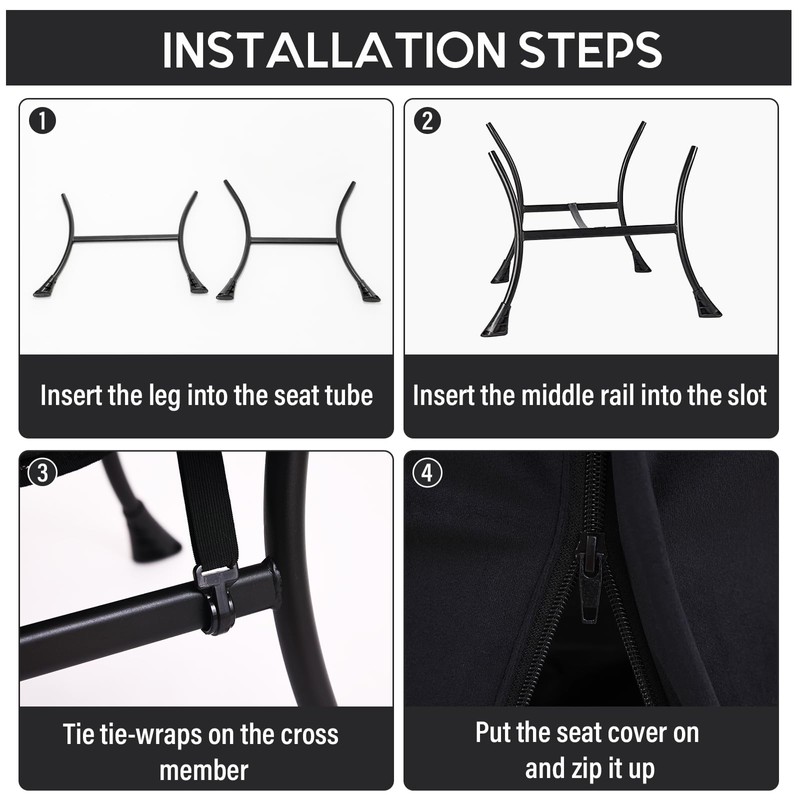 INSTALLATION STEPS

1

Insert the leg into the seat tube

2

Insert the middle rail into the slot

3

Tie tie-wraps on the cross member

4

Put the seat cover on and zip it up