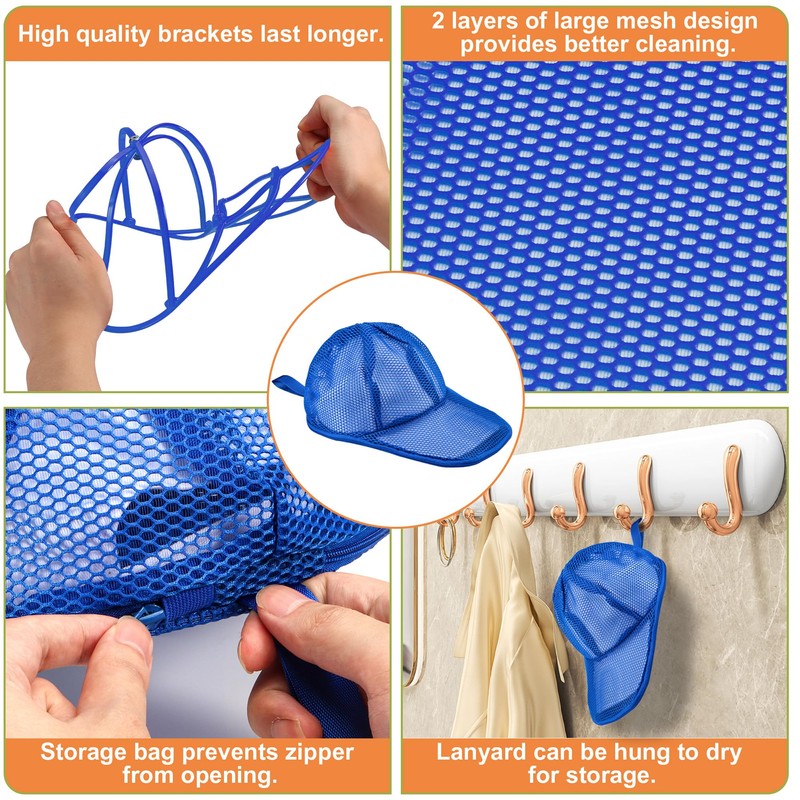 High quality brackets last longer.

2 layers of large mesh design provides better cleaning.

Storage bag prevents zipper from opening.

Lanyard can be hung to dry for storage.