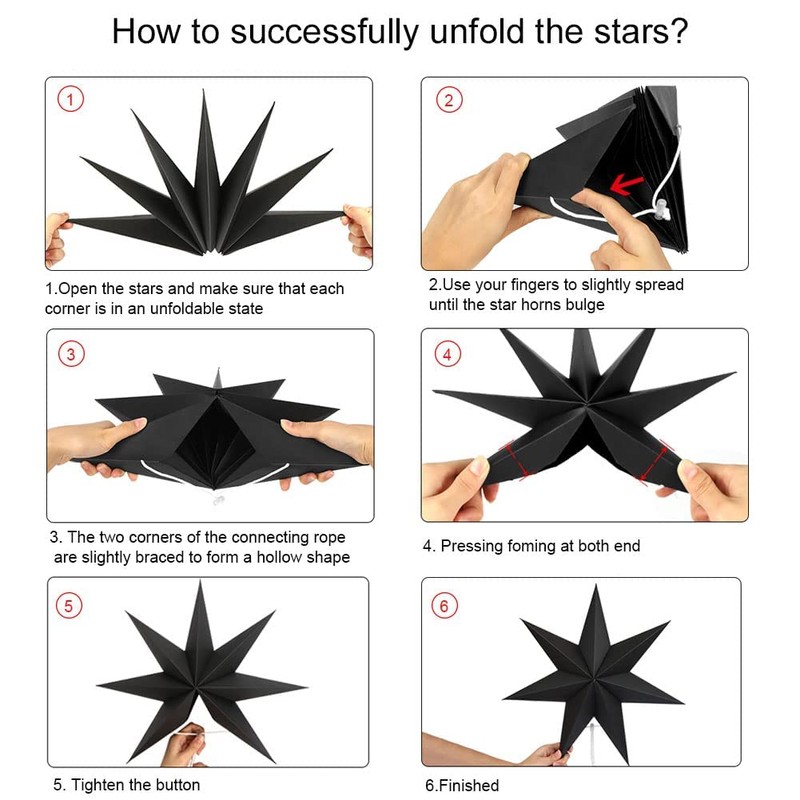 How to successfully unfold the stars?

1

1.Open the stars and make sure that each corner is in an unfoldable state

2

2.Use your fingers to slightly spread until the star horns bulge

3

3. The two corners of the connecting rope are slightly braced to form a hollow shape

4

4. Pressing foming at both end

5

5. Tighten the button

6

6.Finished