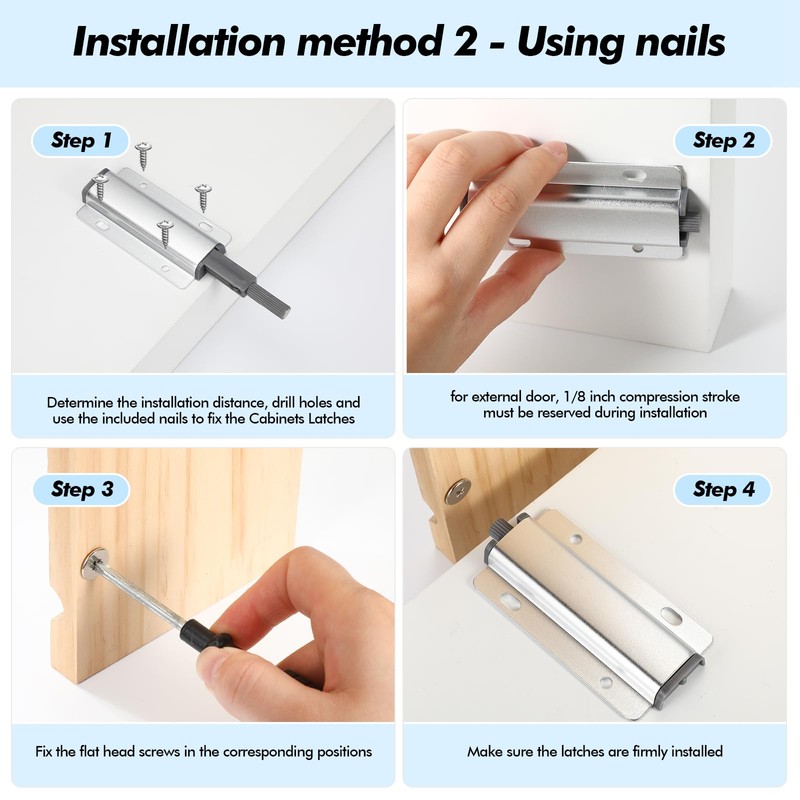 Installation method 2 - Using nails

Step 1

Determine the installation distance, drill holes and use the included nails to fix the Cabinets Latches

Step 2

for external door, 1/8 inch compression stroke must be reserved during installation

Step 3

Fix the flat head screws in the corresponding positions

Step 4

Make sure the latches are firmly installed