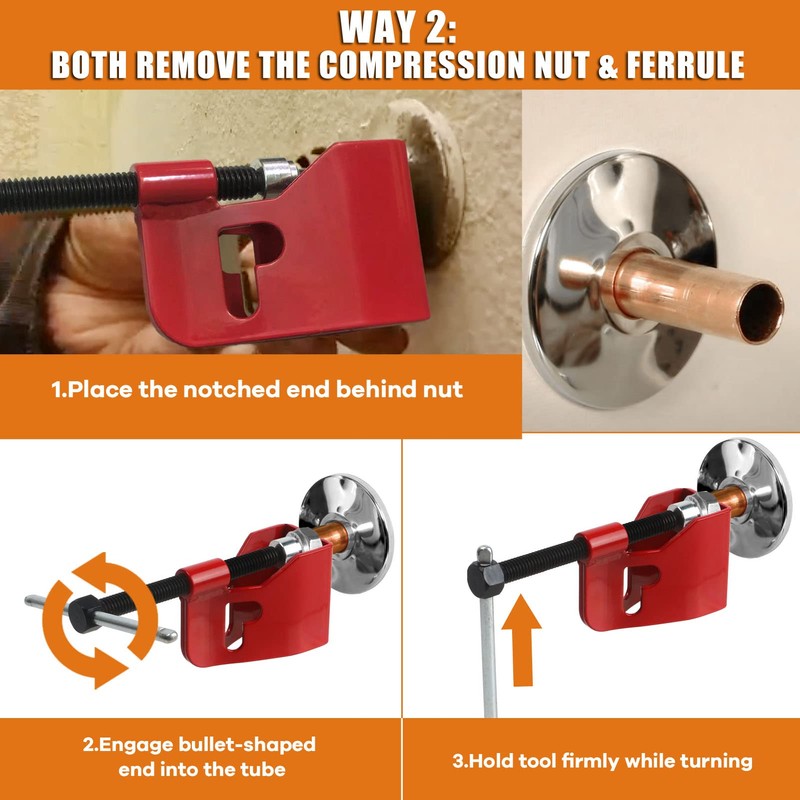 WAY 2:
BOTH REMOVE THE COMPRESSION NUT & FERRULE

1.Place the notched end behind nut

2.Engage bullet-shaped end into the tube

3.Hold tool firmly while turning