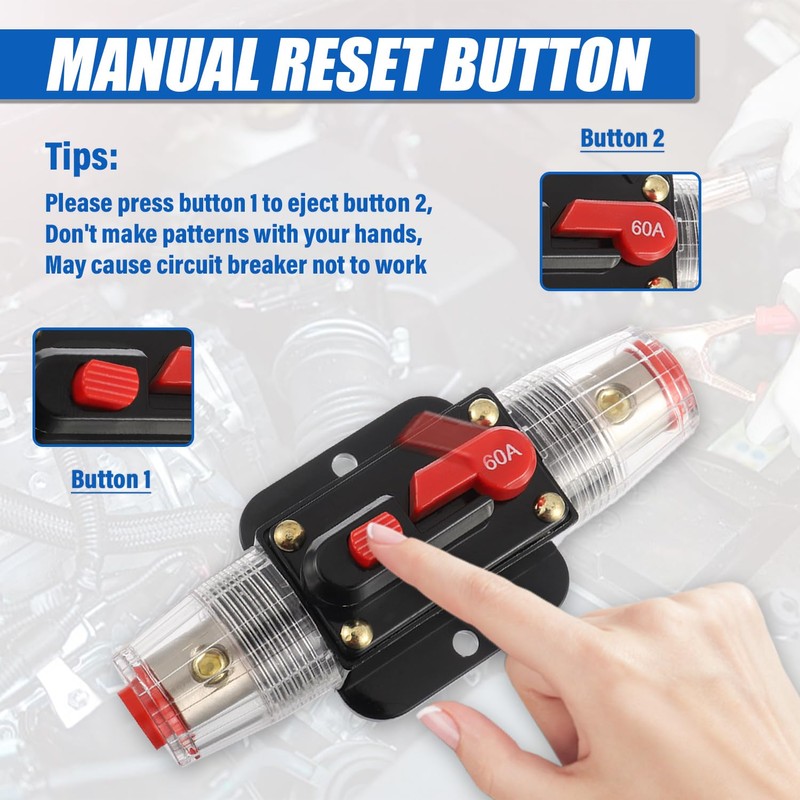 MANUAL RESET BUTTON

Tips:

Please press button 1 to eject button 2,
Don't make patterns with your hands,
May cause circuit breaker not to work

Button 2

60A

Button 1

60A