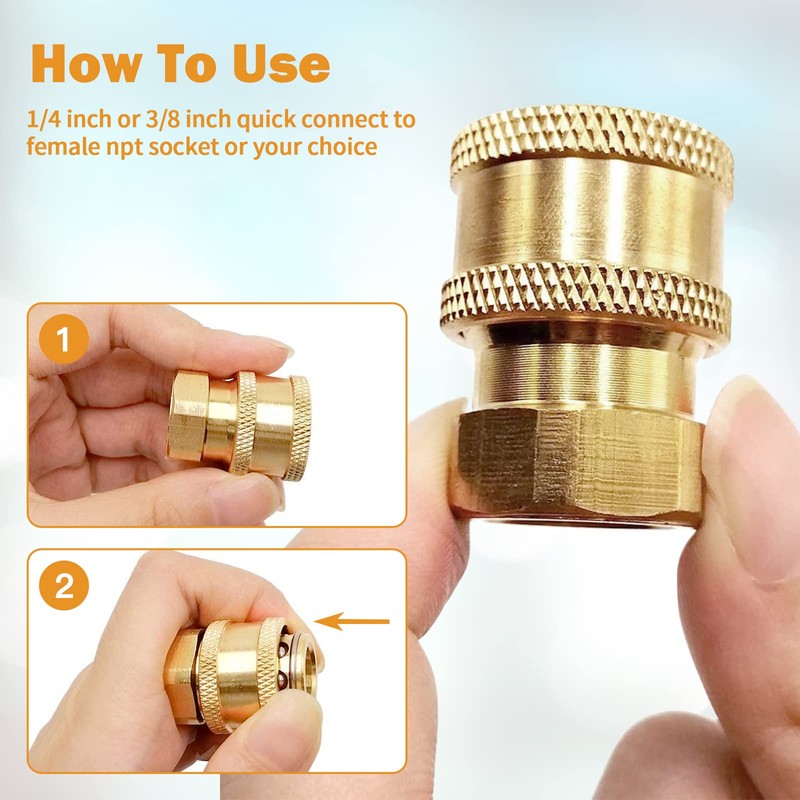 How To Use

1/4 inch or 3/8 inch quick connect to female npt socket or your choice

1

2