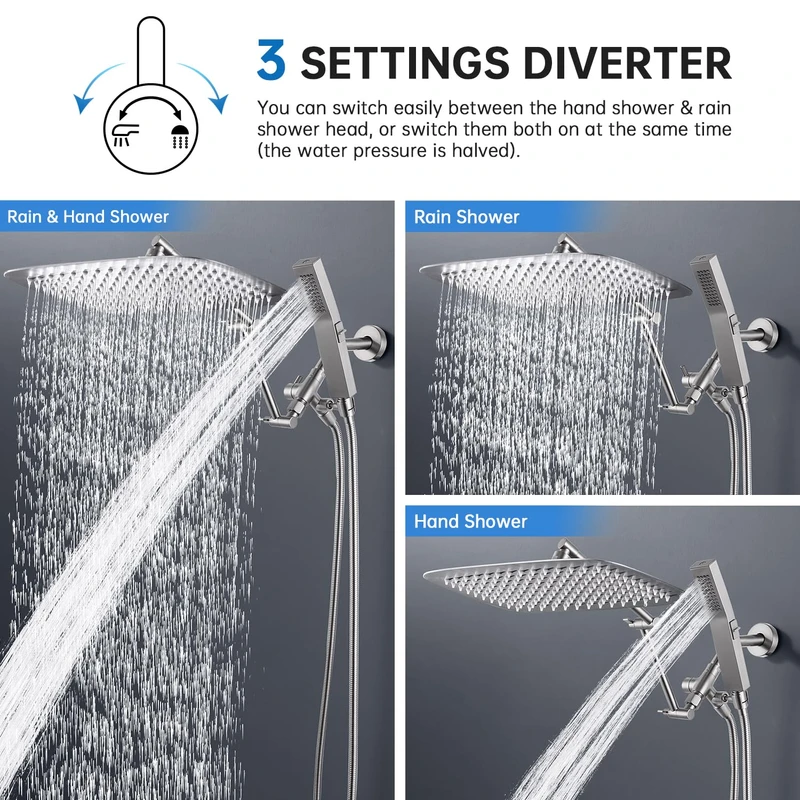 3 SETTINGS DIVERTER

You can switch easily between the hand shower & rain shower head, or switch them both on at the same time (the water pressure is halved).

Rain & Hand Shower

Rain Shower

Hand Shower